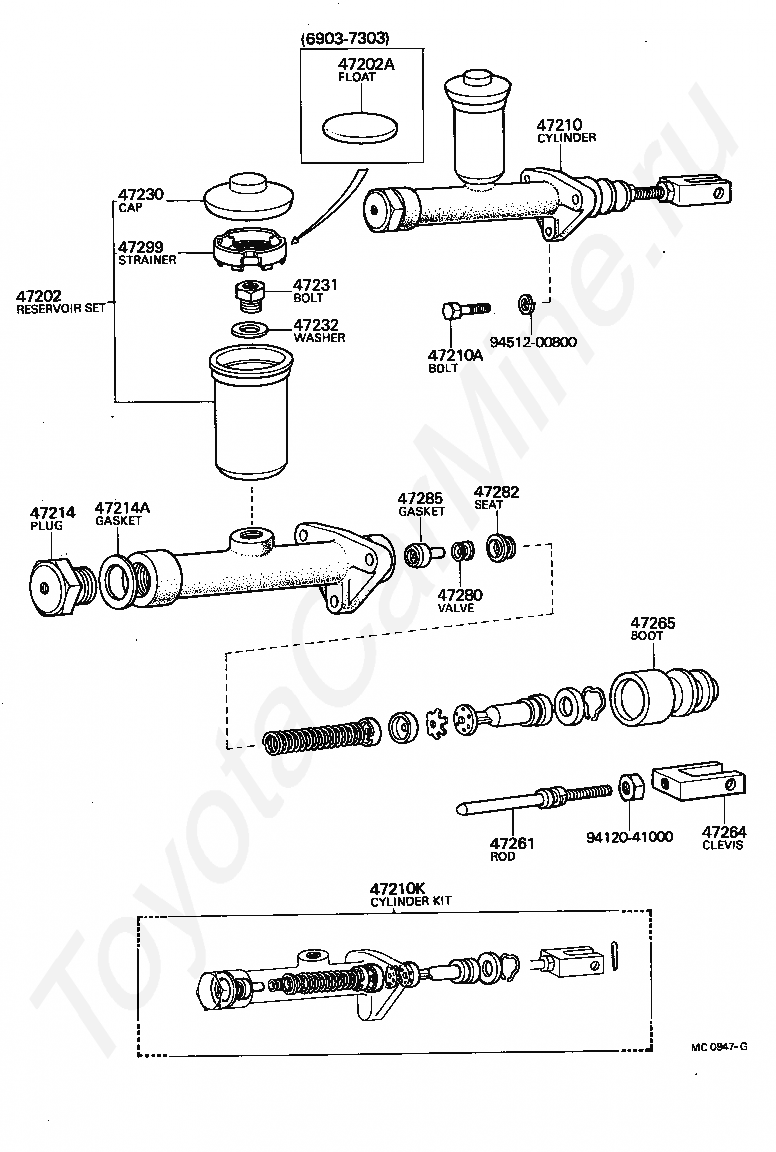 (6903-7303)
47202A
FLOAT

47210
CYLINDER

47230
CAP

47299
STRAINER

47202
RESERVOIR SET

47231
BOLT

47232
WASHER

47210A
BOLT

94512-00800

47214
PLUG

47214A
GASKET

47285
GASKET

47282
SEAT

47280
VALVE

47265
BOOT

47261
ROD

94120-41000

47264
CLEVIS

47210K
CYLINDER KIT

MC 0947-G

ToyotaCarMine.ru