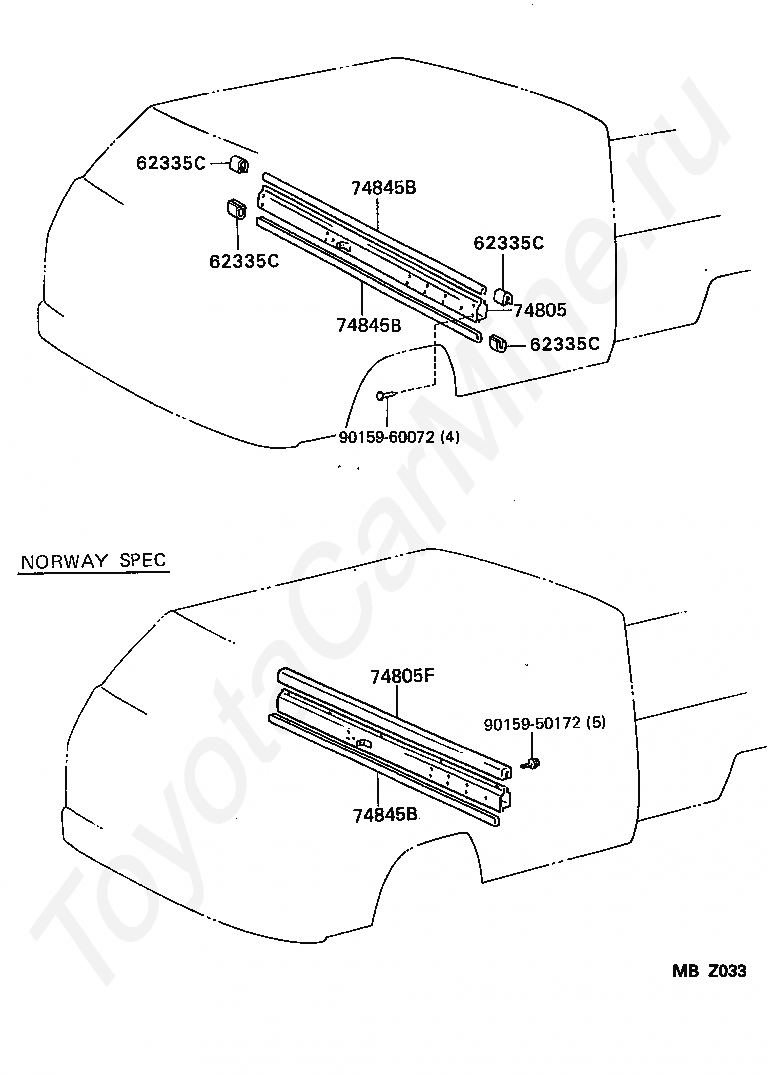 62335C
74845B
62335C
62335C
74805
74845B
62335C
90159-60072 (4)

NORWAY SPEC

74805F
90159-50172 (5)
74845B

MB Z033

ToyotaCarMine.ru