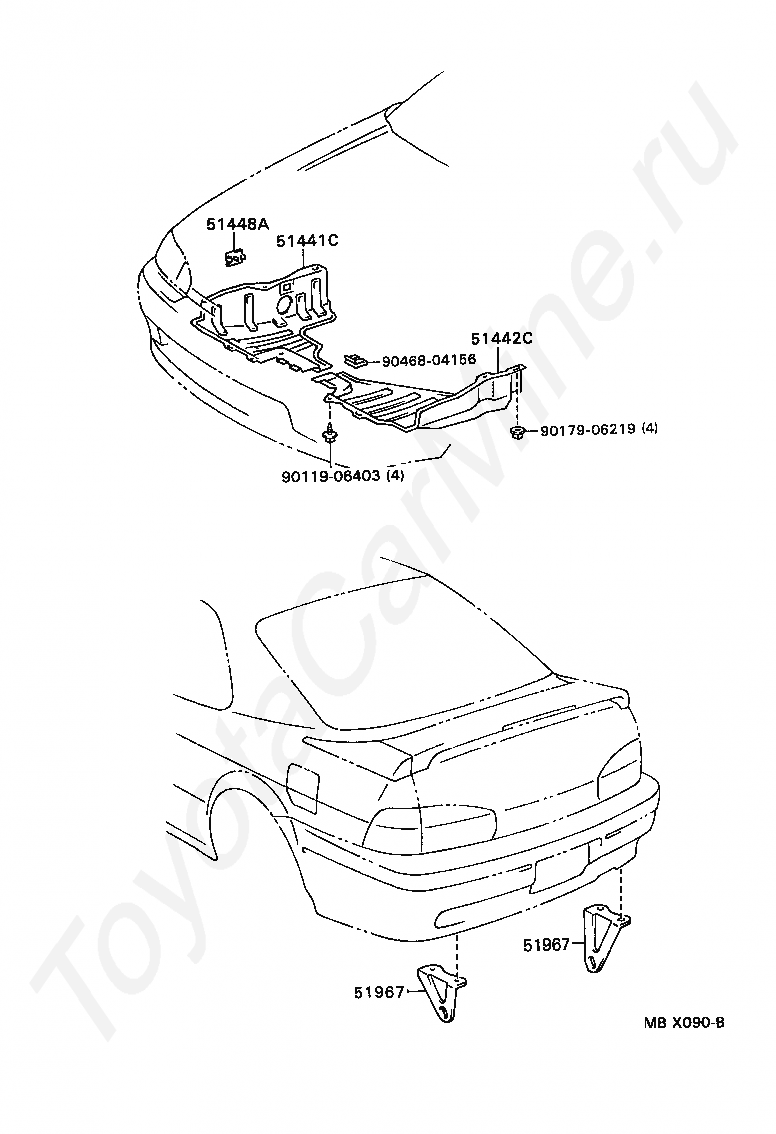 51448A
51441C
51442C
90468-04156
90179-06219 (4)
90119-06403 (4)
51967
51967
MB X090-B
ToyotaCarMine.ru