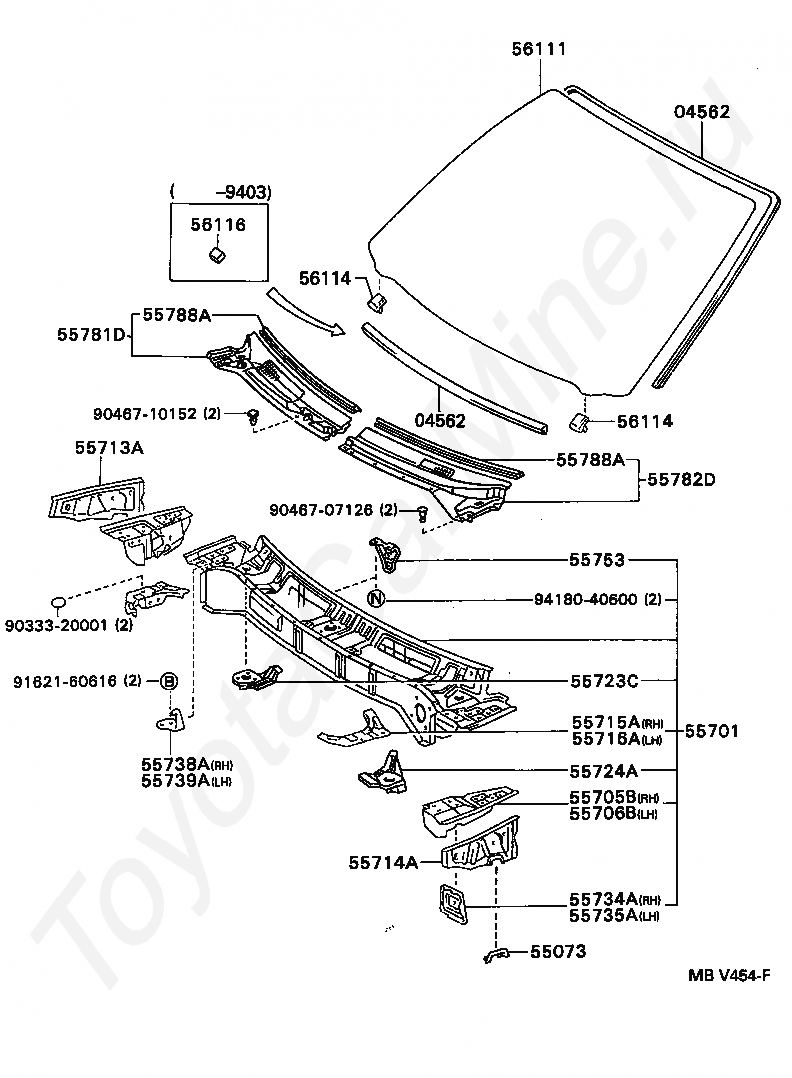 56111
04562
( -9403)
56116
56114
55788A
55781D
90467-10152 (2)
04562
56114
55713A
55788A
55782D
90467-07126 (2)
55753
N
94180-40600 (2)
90333-20001 (2)
91621-60616 (2)
B
55723C
55715A(RH)
55716A(LH)
55701
55738A(RH)
55739A(LH)
55724A
55705B(RH)
55706B(LH)
55714A
55734A(RH)
55735A(LH)
55073
MB V454-F
ToyotaCarMine.ru