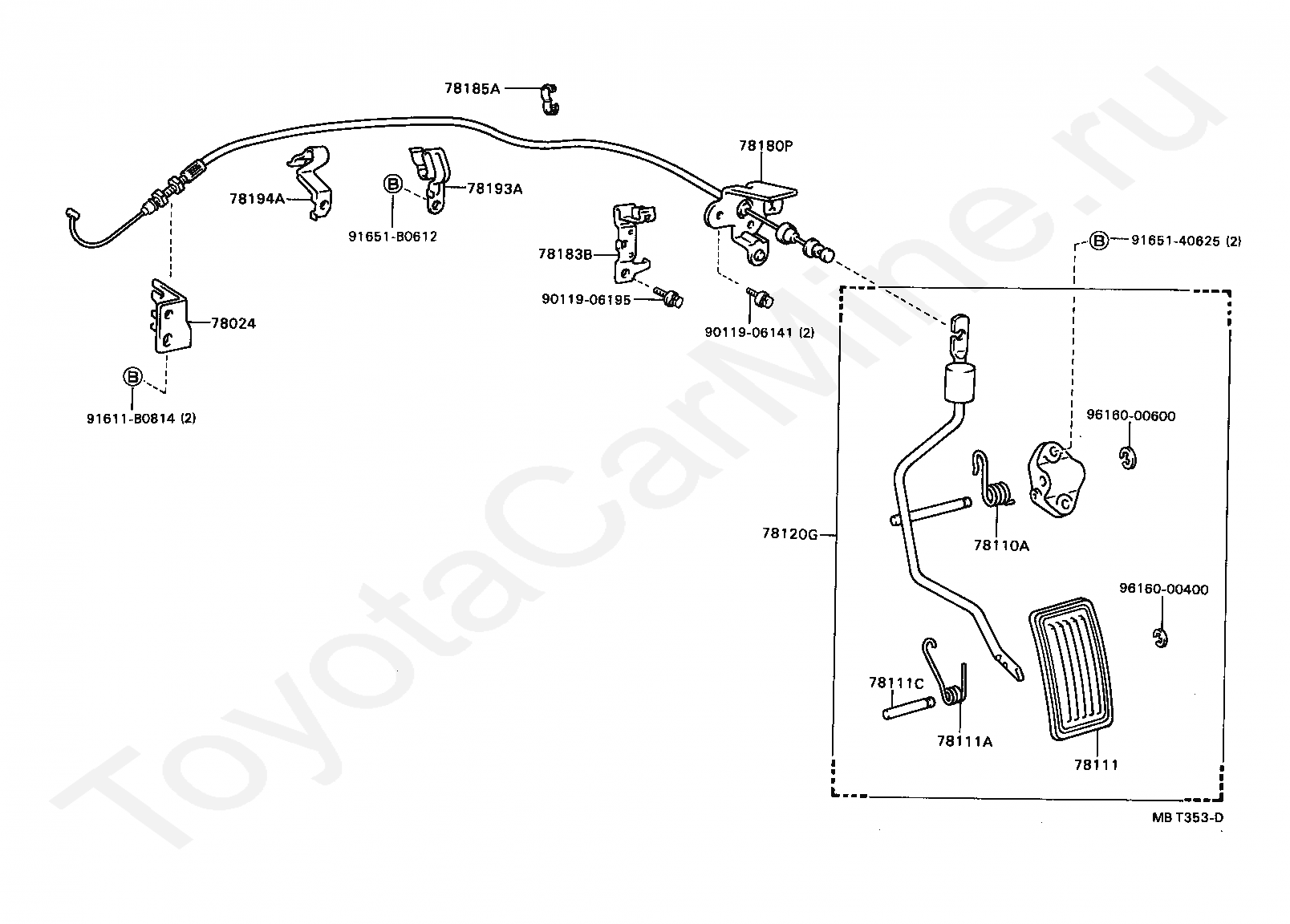 78185A
78180P
78194A
B
78193A
91651-B0612
78183B
B
91651-40625 (2)
90119-06195
90119-06141 (2)
78024
B
91611-B0814 (2)
96160-00600
78120G
78110A
96160-00400
78111C
78111A
78111
MB T353-D
ToyotaCarMine.ru