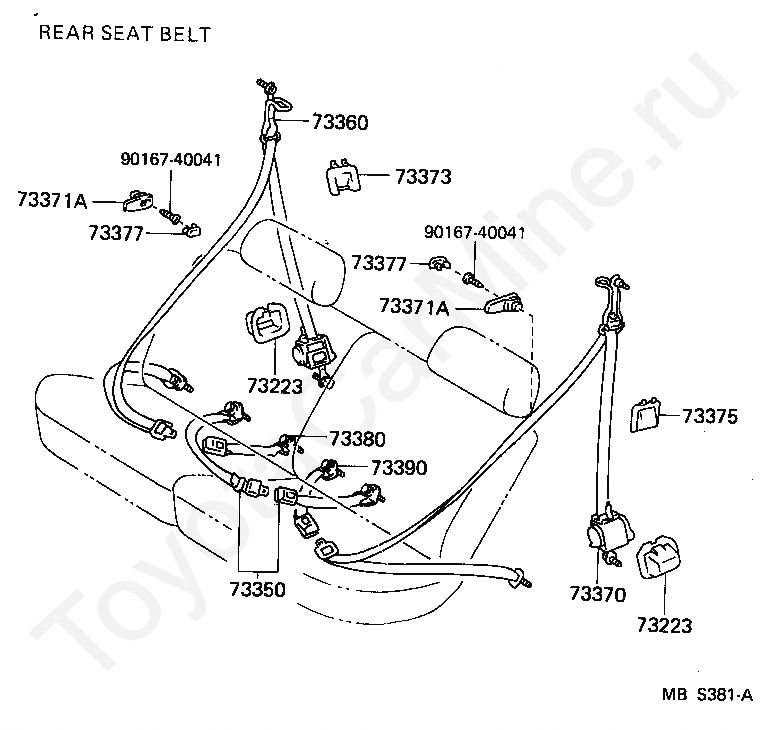 REAR SEAT BELT

73360

90167-40041

73373

73371A

73377

90167-40041

73377

73371A

73223

73375

73380

73390

73350

73370

73223

MB S381-A

ToyotaCarMine.ru