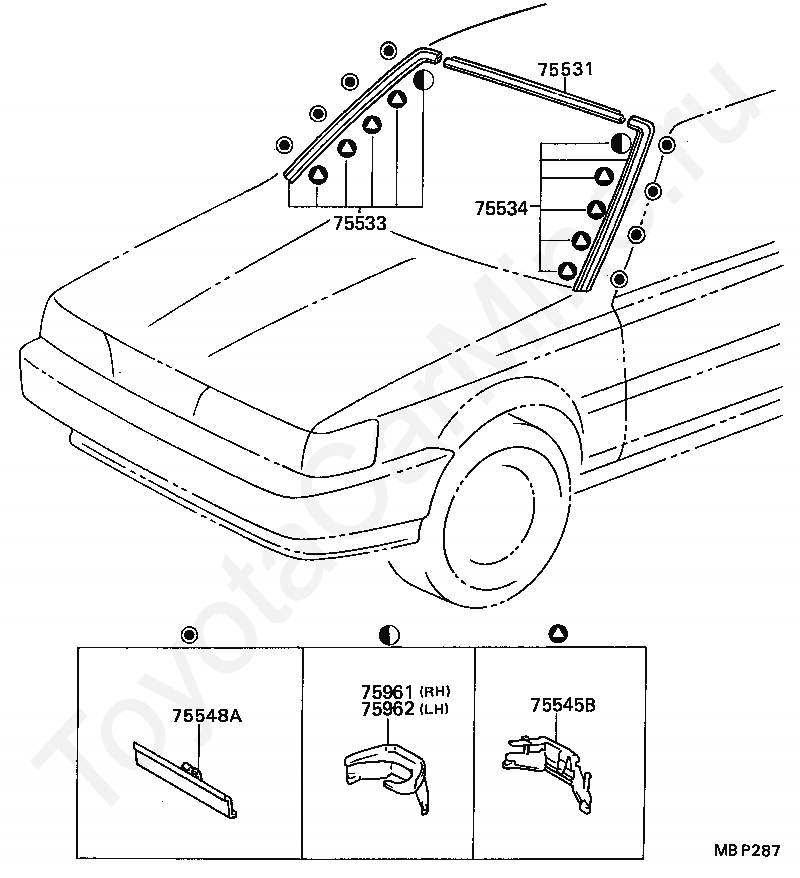 75531
75534
75533
75548A
75961 (RH)
75962 (LH)
75545B
MB P287
ToyotaCarMine.ru