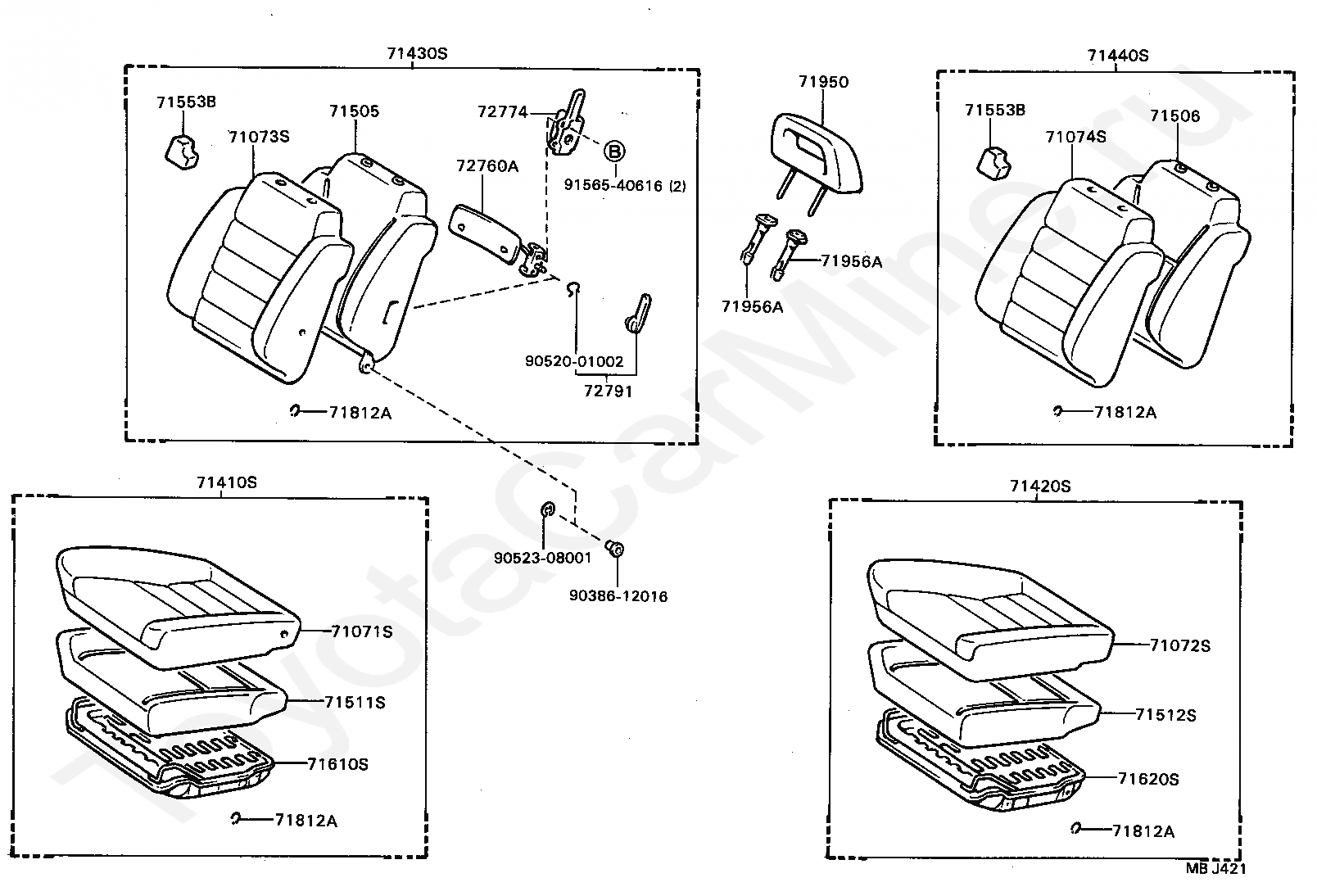 71430S
71553B
71073S
71505
72774
B
91565-40616 (2)
72760A
90520-01002
72791
71812A
71950
71956A
71956A
71440S
71553B
71074S
71506
71812A
71410S
71071S
71511S
71610S
71812A
90523-08001
90386-12016
71420S
71072S
71512S
71620S
71812A
MB J421
ToyotaCarMine.ru