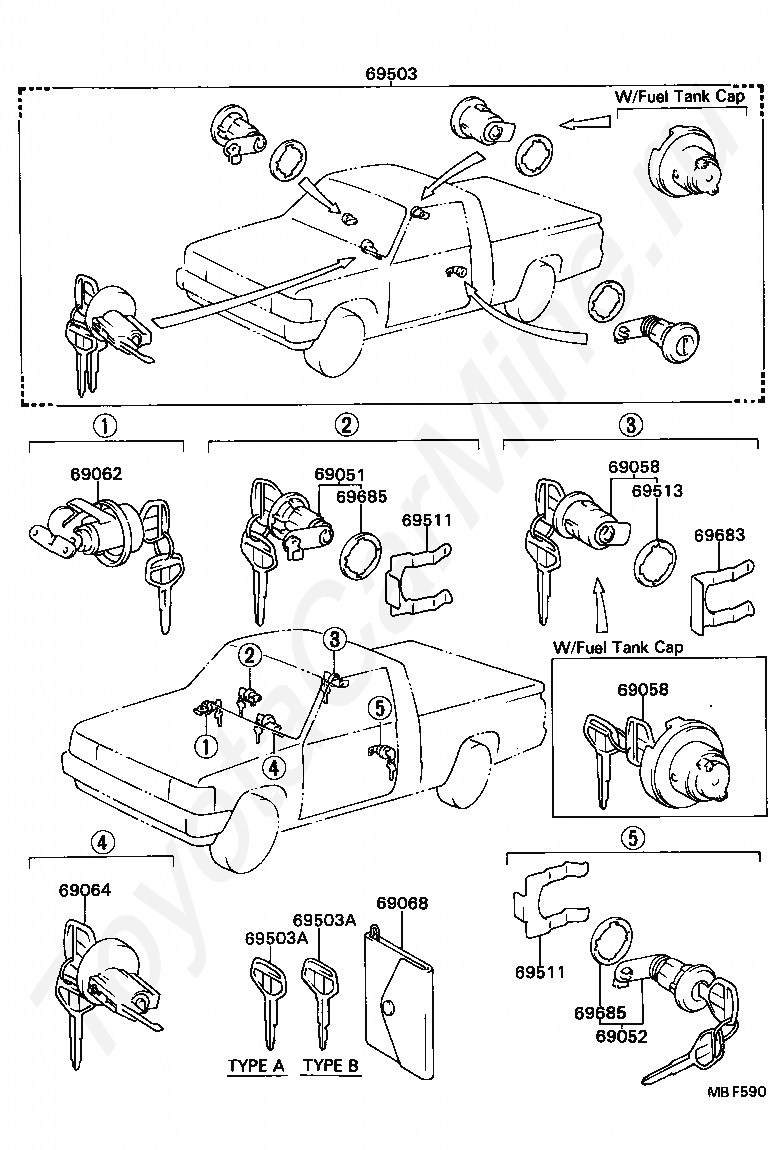 69503

W/Fuel Tank Cap

①

69062

②

69051
69685
69511

③

69058
69513
69683

W/Fuel Tank Cap

69058

②
③
⑤
①
④

④

69064

69503A
69503A

69068

TYPE A
TYPE B

⑤

69511
69685
69052

MB F590

ToyotaCarMine.ru