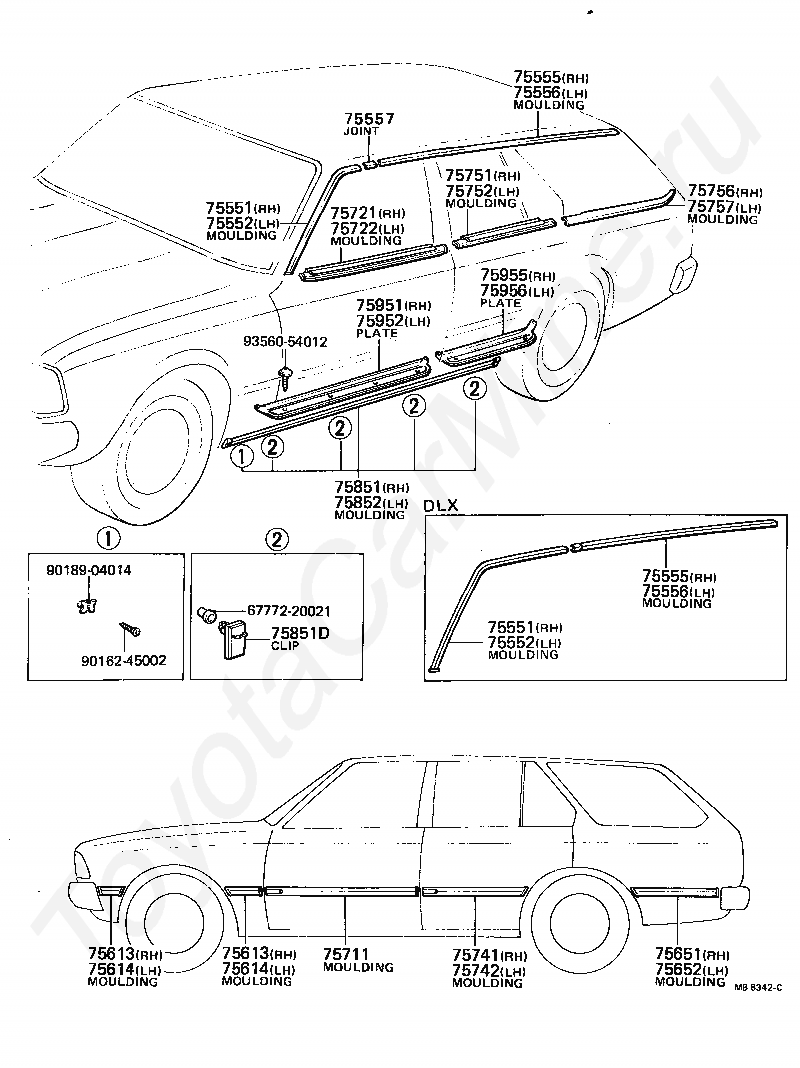 75555(RH)
75556(LH)
MOULDING

75557
JOINT

75751(RH)
75752(LH)
MOULDING

75756(RH)
75757(LH)
MOULDING

75551(RH)
75552(LH)
MOULDING

75721(RH)
75722(LH)
MOULDING

75955(RH)
75956(LH)
PLATE

75951(RH)
75952(LH)
PLATE

93560-54012

2
2
2
2
1

75851(RH)
75852(LH)
MOULDING

DLX

1
90189-04014
90162-45002

2
67772-20021
75851D
CLIP

75555(RH)
75556(LH)
MOULDING

75551(RH)
75552(LH)
MOULDING

75613(RH)
75614(LH)
MOULDING

75613(RH)
75614(LH)
MOULDING

75711
MOULDING

75741(RH)
75742(LH)
MOULDING

75651(RH)
75652(LH)
MOULDING

MB 8342-C

ToyotaCarMine.ru