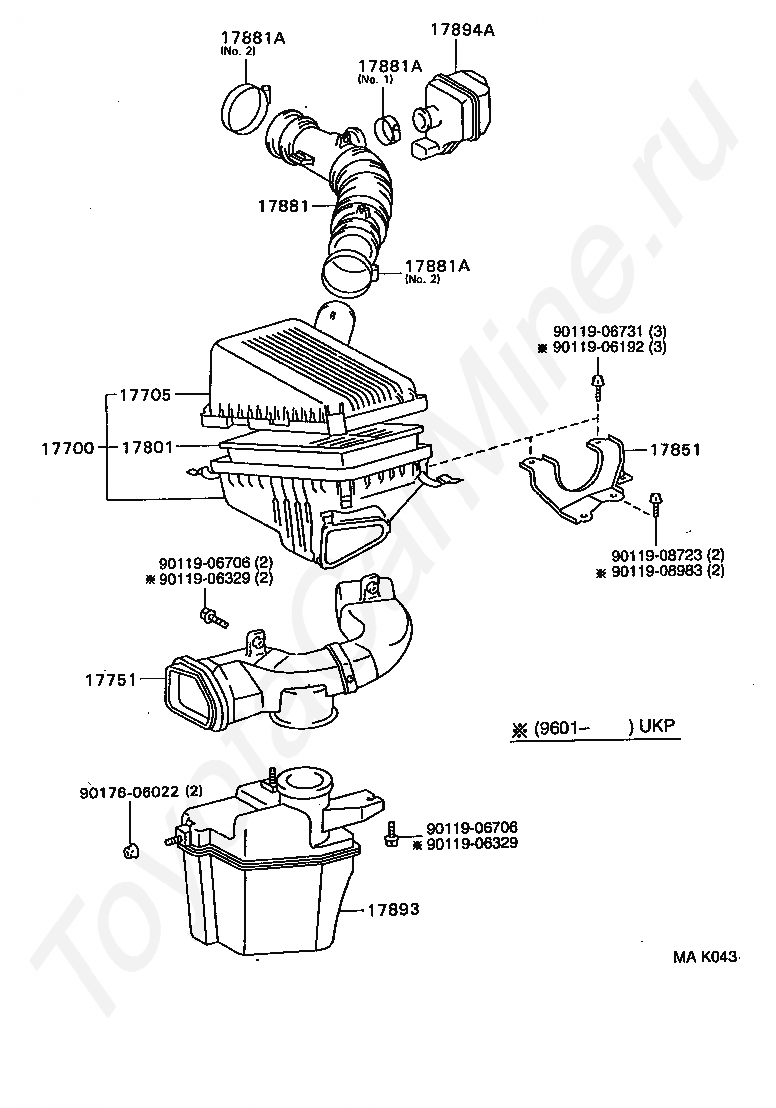 17881A
(No. 2)

17894A

17881A
(No. 1)

17881

17881A
(No. 2)

90119-06731 (3)
※ 90119-06192 (3)

17705

17700

17801

17851

90119-08723 (2)
※ 90119-08983 (2)

90119-06706 (2)
※ 90119-06329 (2)

17751

※ (9601- ) UKP

90176-06022 (2)

90119-06706
※ 90119-06329

17893

MA K043

ToyotaCarMine.ru