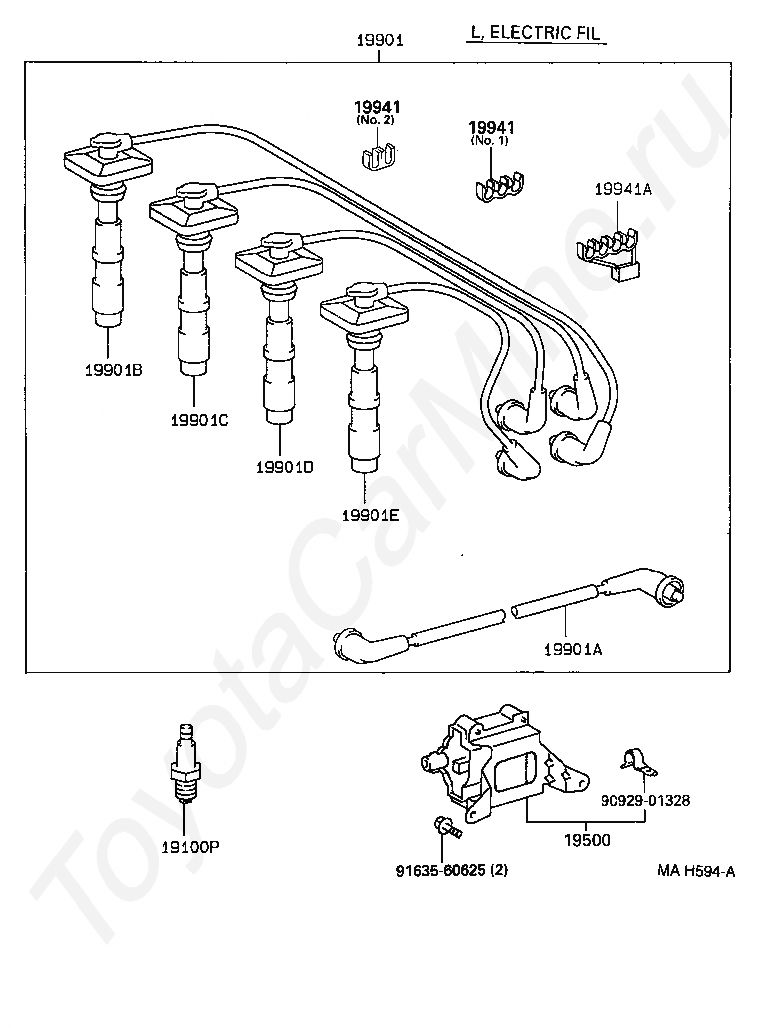 19901

L, ELECTRIC FIL

19941
(No. 2)

19941
(No. 1)

19941A

19901B

19901C

19901D

19901E

19901A

19100P

90929-01328

19500

91635-60625 (2)

MA H594-A

ToyotaCarMine.ru