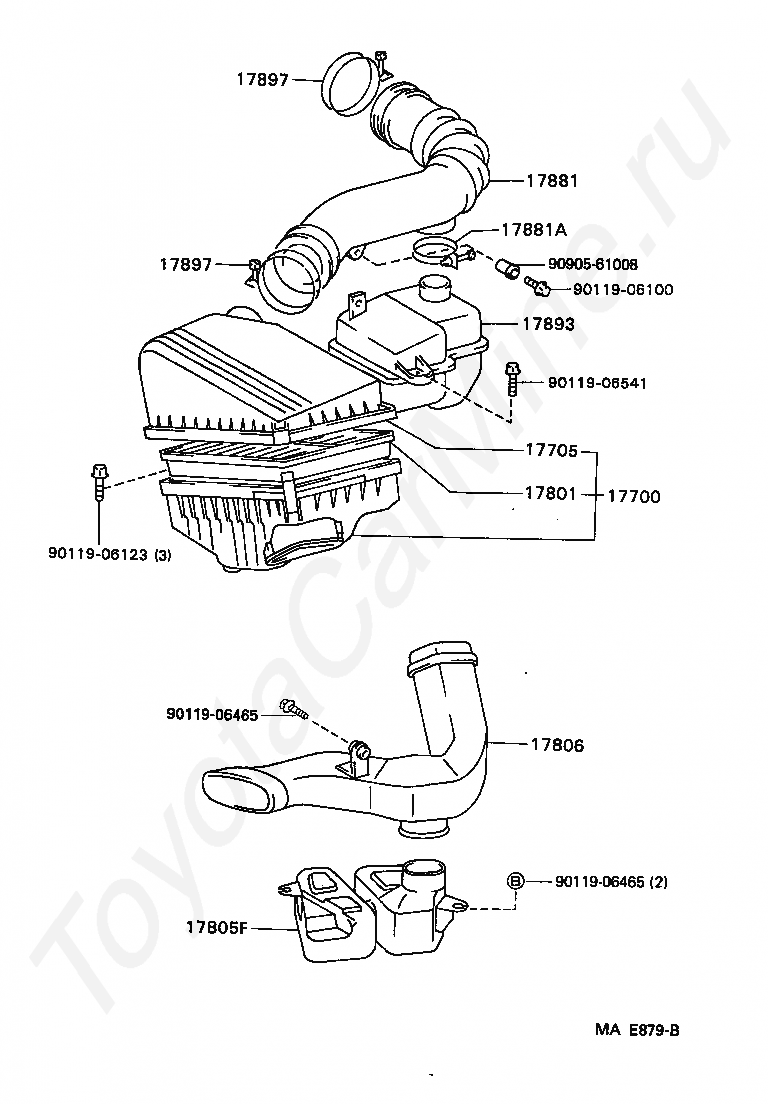 17897

17881

17881A

17897

90905-61008

90119-06100

17893

90119-06541

17705

17801

17700

90119-06123 (3)

90119-06465

17806

B

90119-06465 (2)

17805F

MA E879-B

ToyotaCarMine.ru