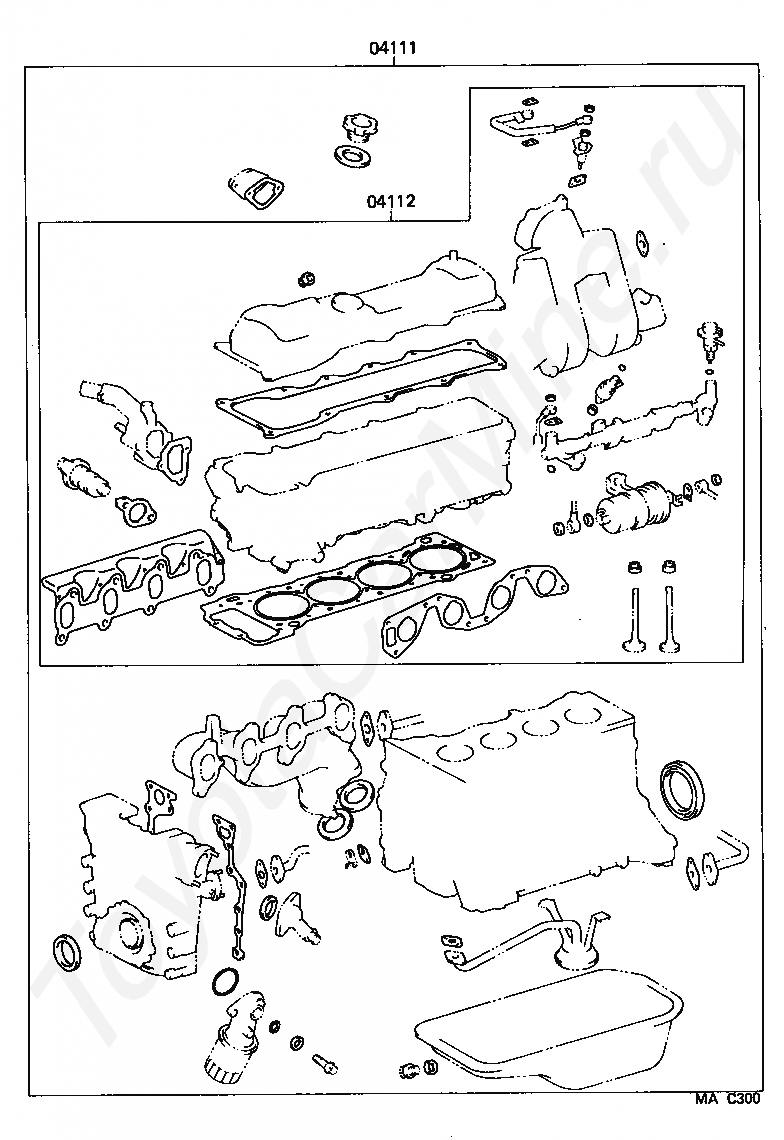 04111

04112

ToyotaCarMine.ru

MA C300