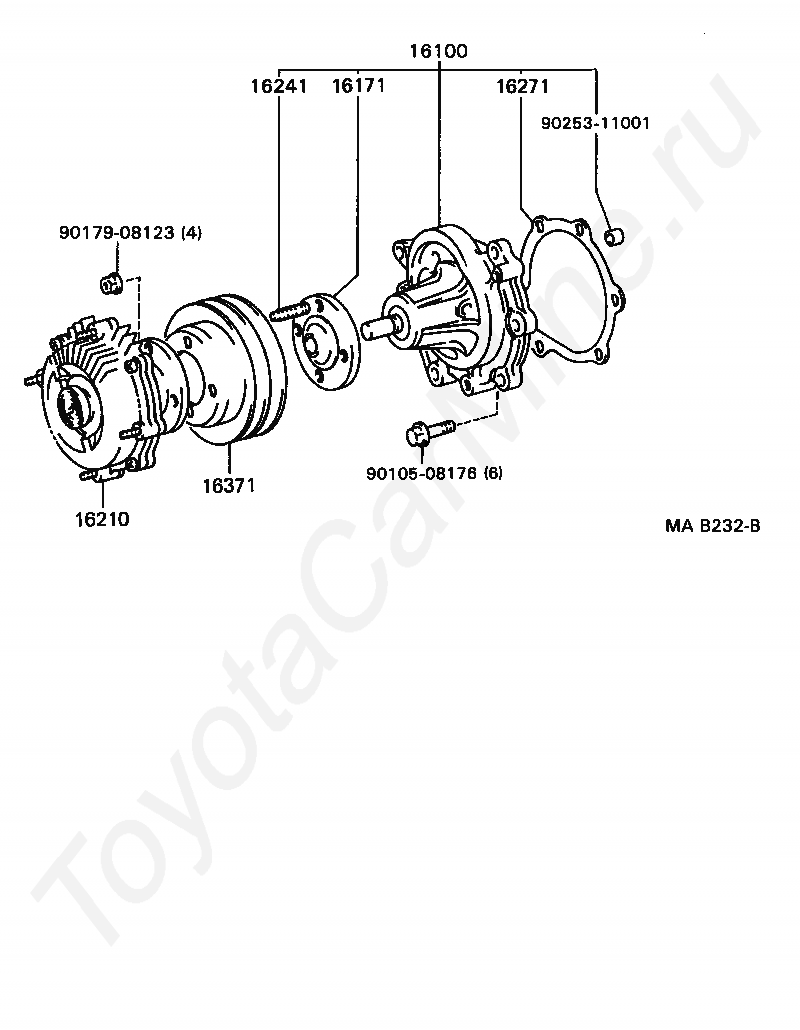 16100
16241
16171
16271
90253-11001
90179-08123 (4)
90105-08176 (6)
16371
16210
MA B232-B
ToyotaCarMine.ru