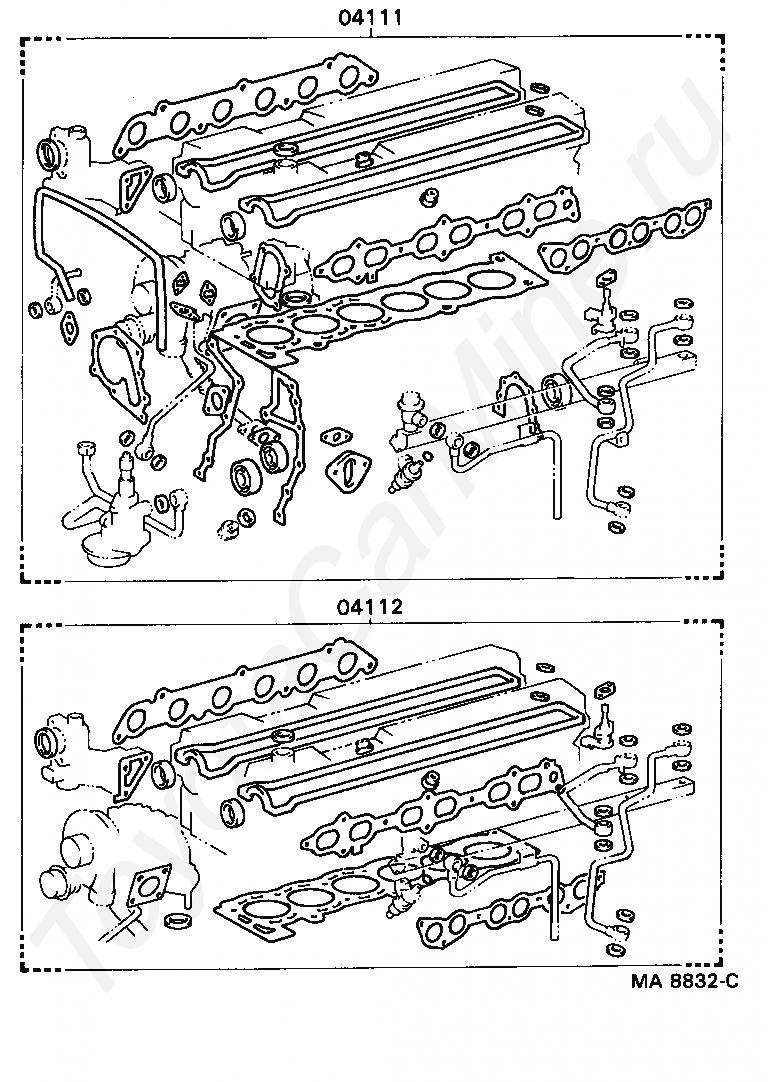 04111

04112

MA 8832-C

ToyotaCarMine.ru