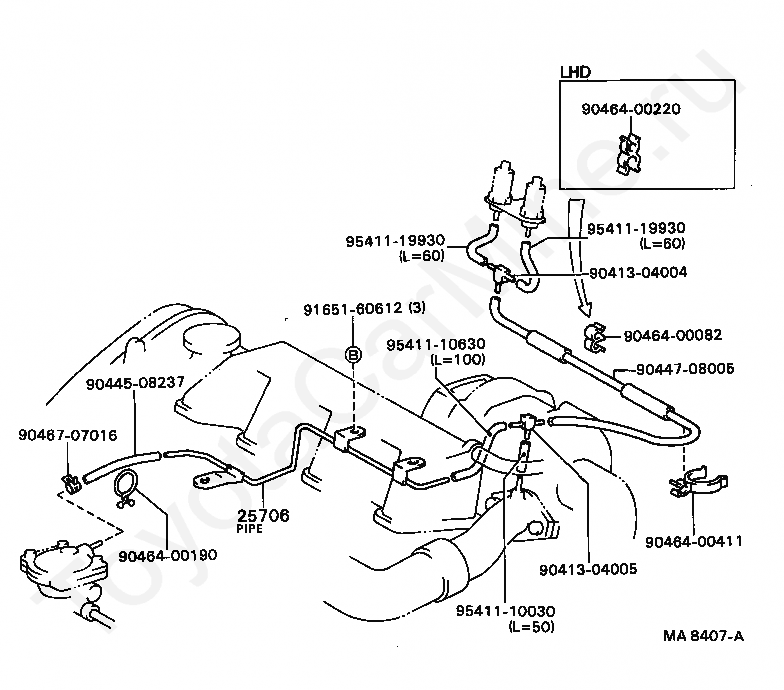 LHD

90464-00220

95411-19930
(L=60)

95411-19930
(L=60)

90413-04004

91651-60612 (3)

B

95411-10630
(L=100)

90464-00082

90447-08005

90445-08237

90467-07016

25706
PIPE

90464-00190

90464-00411

90413-04005

95411-10030
(L=50)

MA 8407-A

ToyotaCarMine.ru