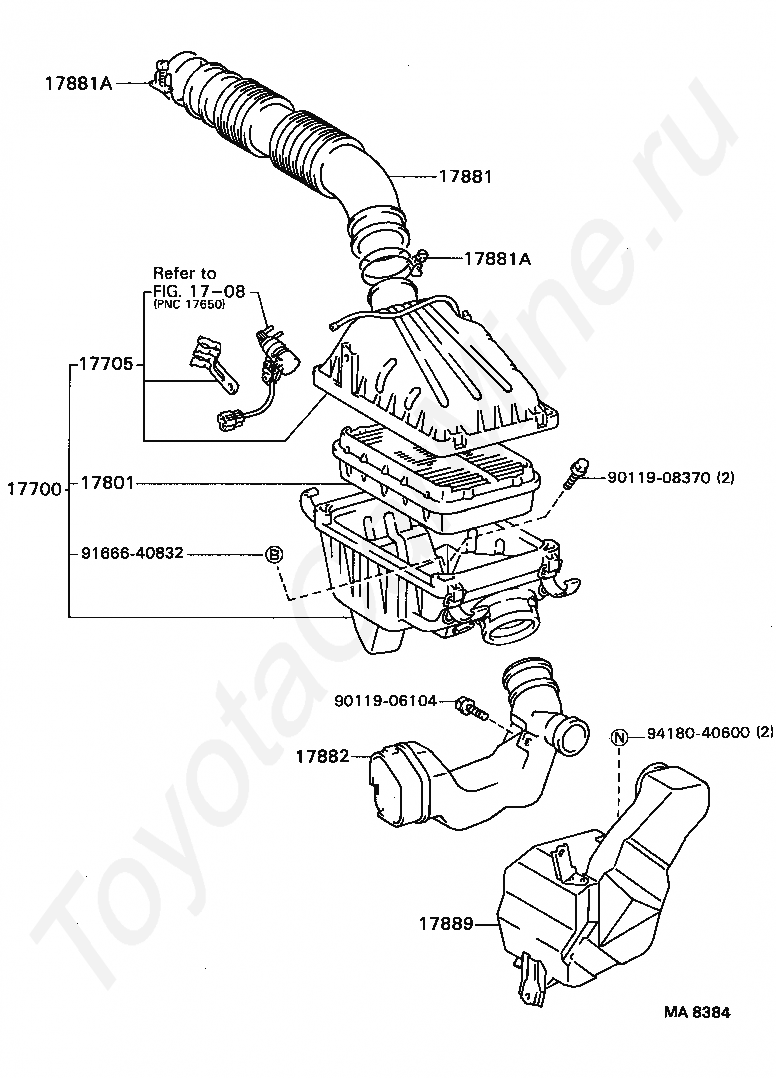 17881A

17881

17881A

Refer to
FIG. 17-08
(PNC 17650)

17705

17700

17801

90119-08370 (2)

91666-40832

B

90119-06104

17882

N

94180-40600 (2)

17889

MA 8384

ToyotaOnline.ru