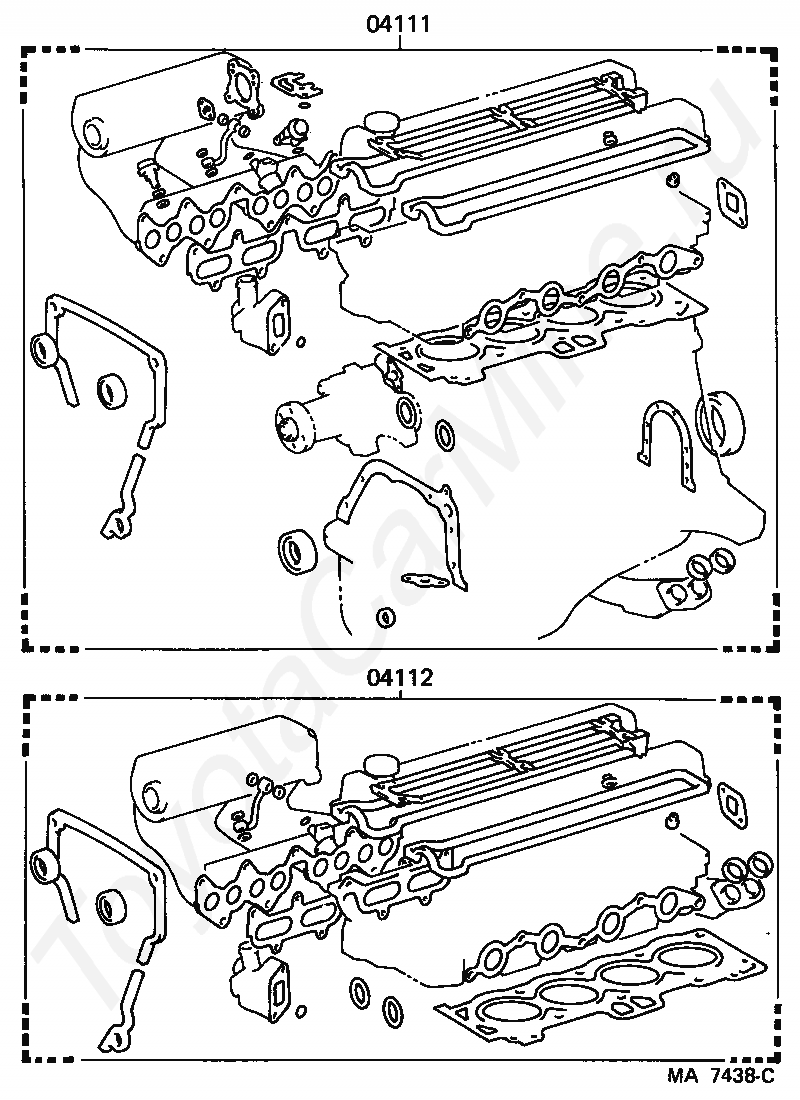 04111

04112

MA 7438-C

ToyotaCarMine.ru