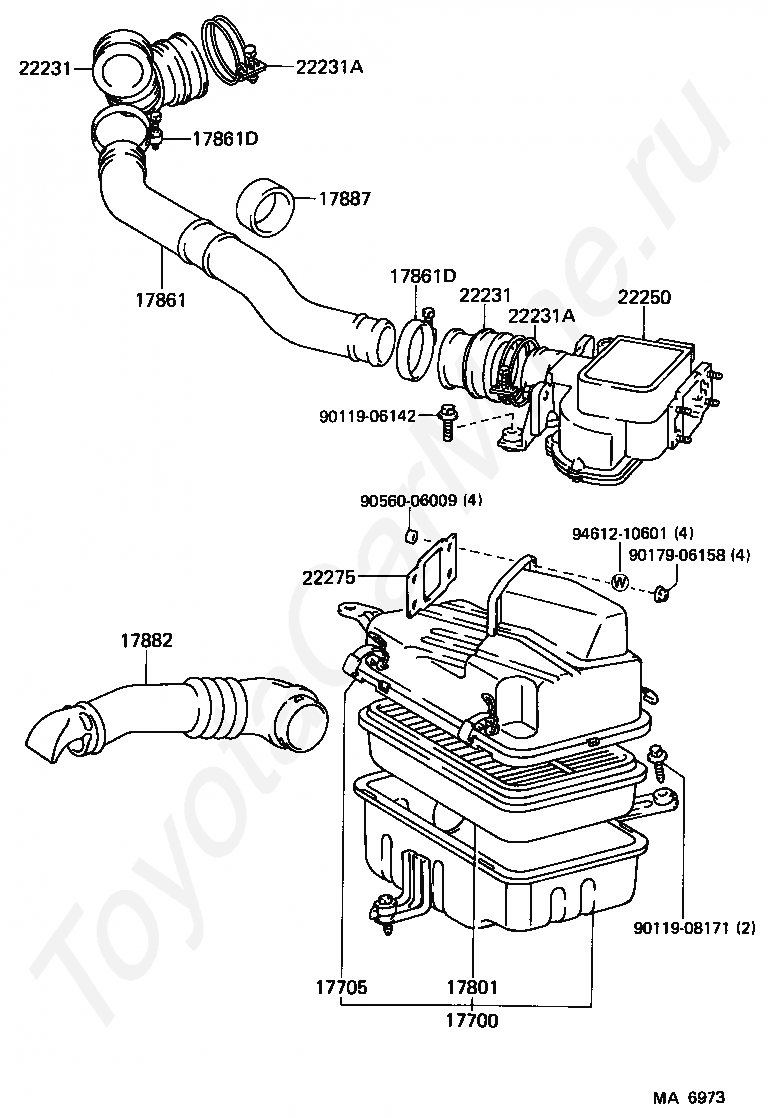 22231
22231A
17861D
17887
17861
17861D
22231
22231A
22250
90119-06142
90560-06009 (4)
94612-10601 (4)
90179-06158 (4)
W
22275
17882
90119-08171 (2)
17705
17801
17700
MA 6973
ToyotaCarMine.ru