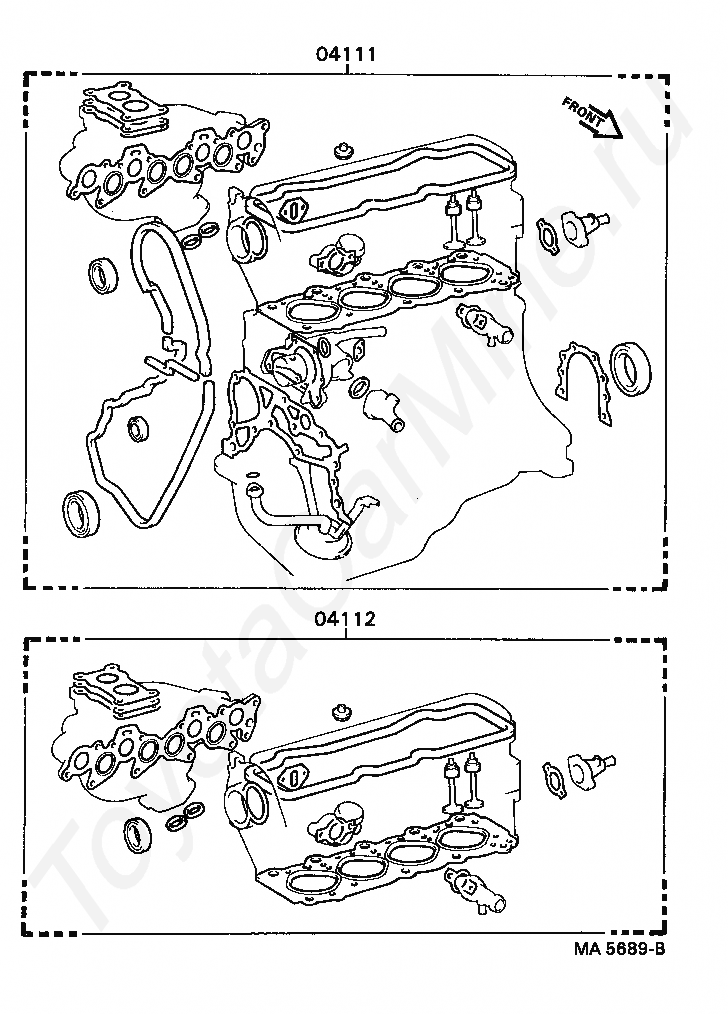 04111

FRONT

04112

MA 5689-B

ToyotaCarMine.ru