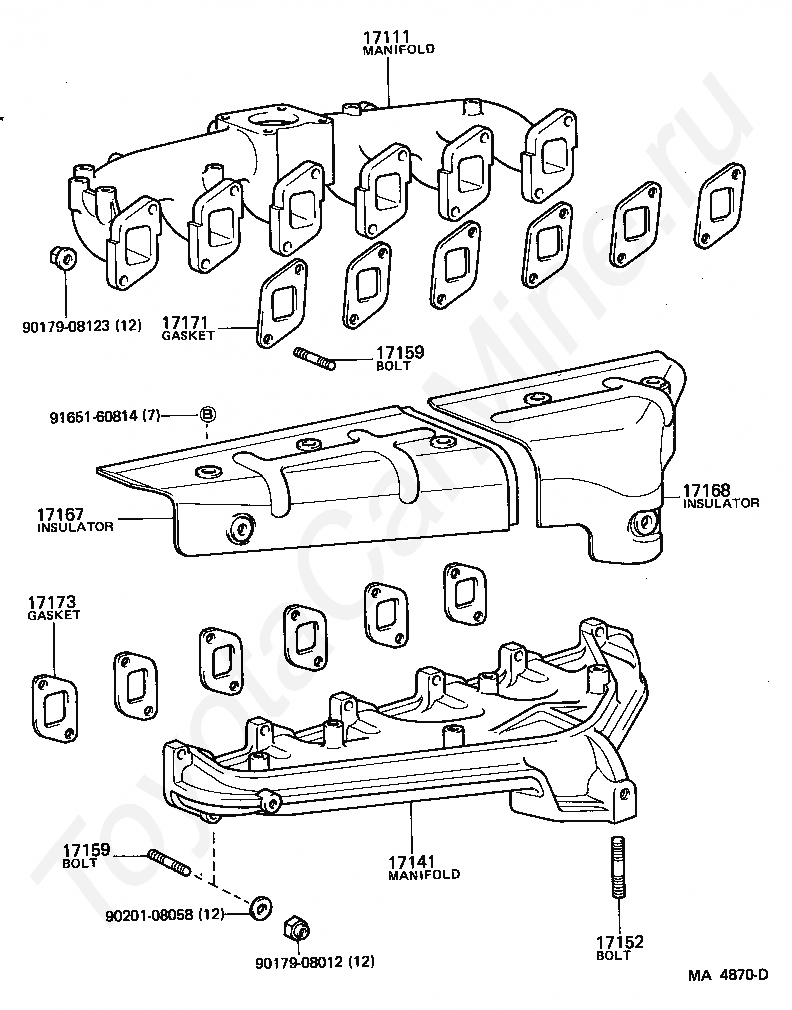 17111
MANIFOLD

90179-08123 (12)

17171
GASKET

17159
BOLT

91651-60814 (7)
B

17167
INSULATOR

17168
INSULATOR

17173
GASKET

17159
BOLT

17141
MANIFOLD

90201-08058 (12)

90179-08012 (12)

17152
BOLT

MA 4870-D

ToyotaCarMine.ru