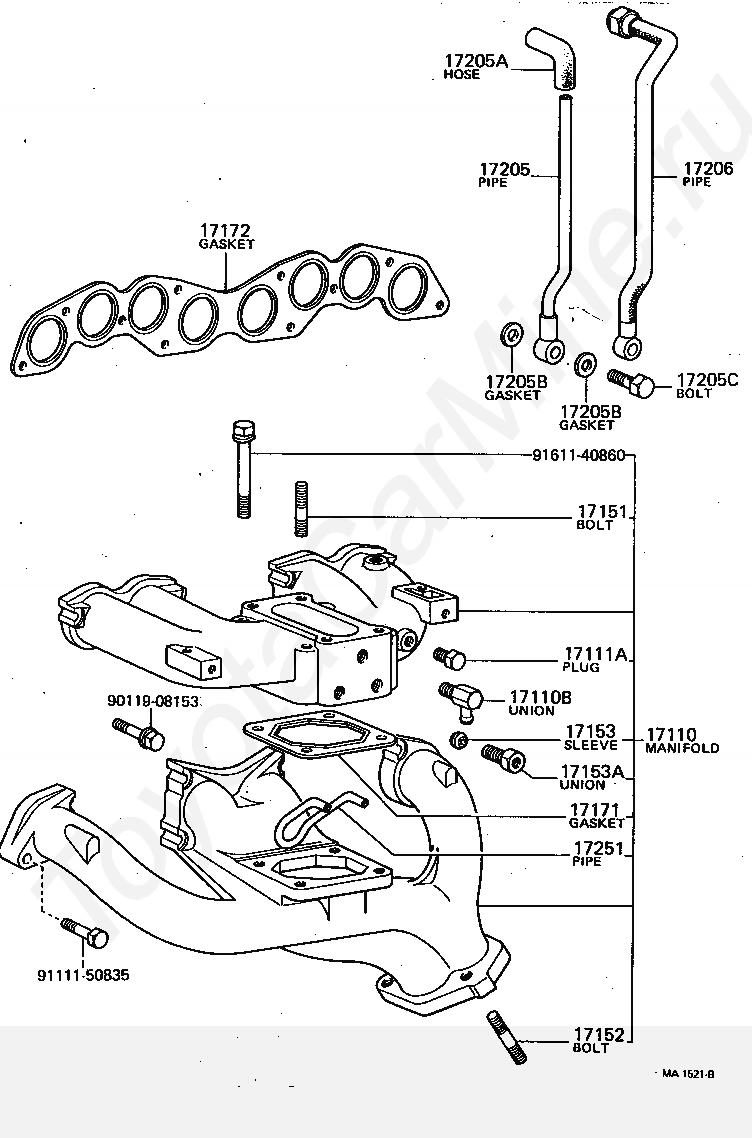 17205A
HOSE

17205
PIPE

17206
PIPE

17172
GASKET

17205B
GASKET

17205B
GASKET

17205C
BOLT

91611-40860

17151
BOLT

17111A
PLUG

17110B
UNION

90119-08153

17153
SLEEVE

17110
MANIFOLD

17153A
UNION

17171
GASKET

17251
PIPE

91111-50835

17152
BOLT

MA 1521-B

ToyotaCarMine.ru