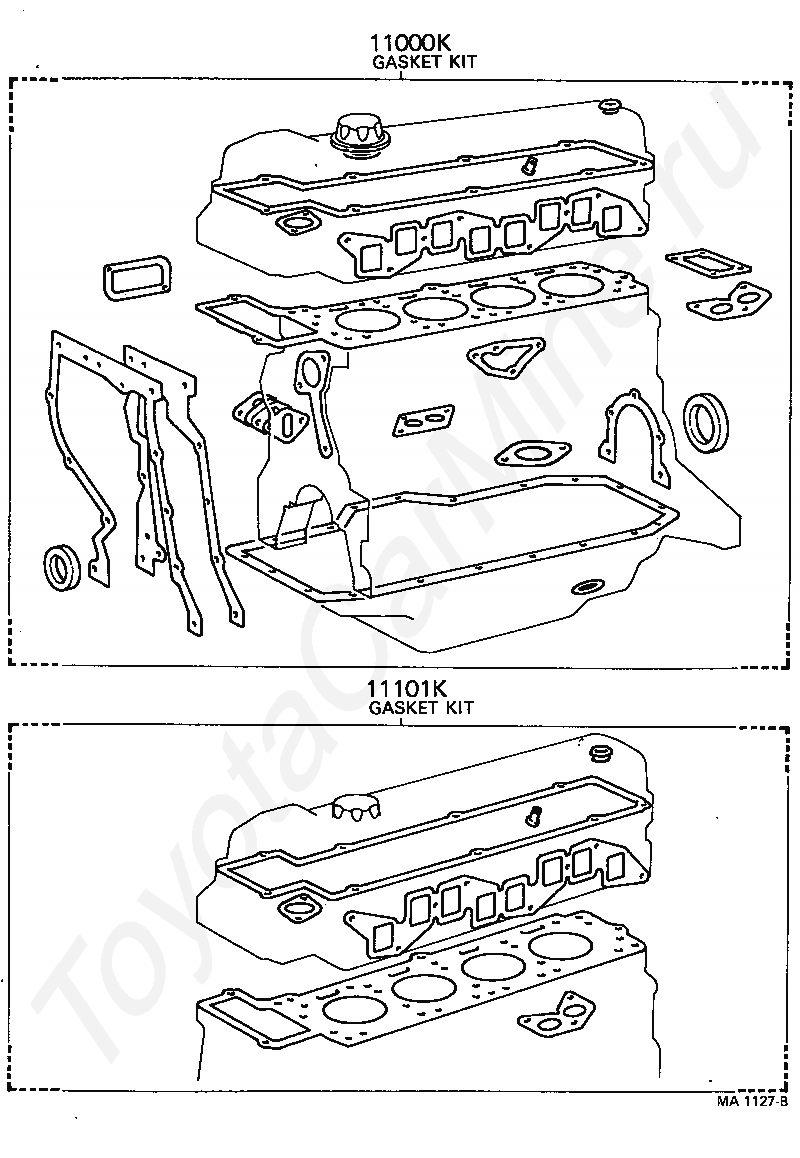 11000K
GASKET KIT

11101K
GASKET KIT

MA 1127-B

ToyotaCarMine.ru