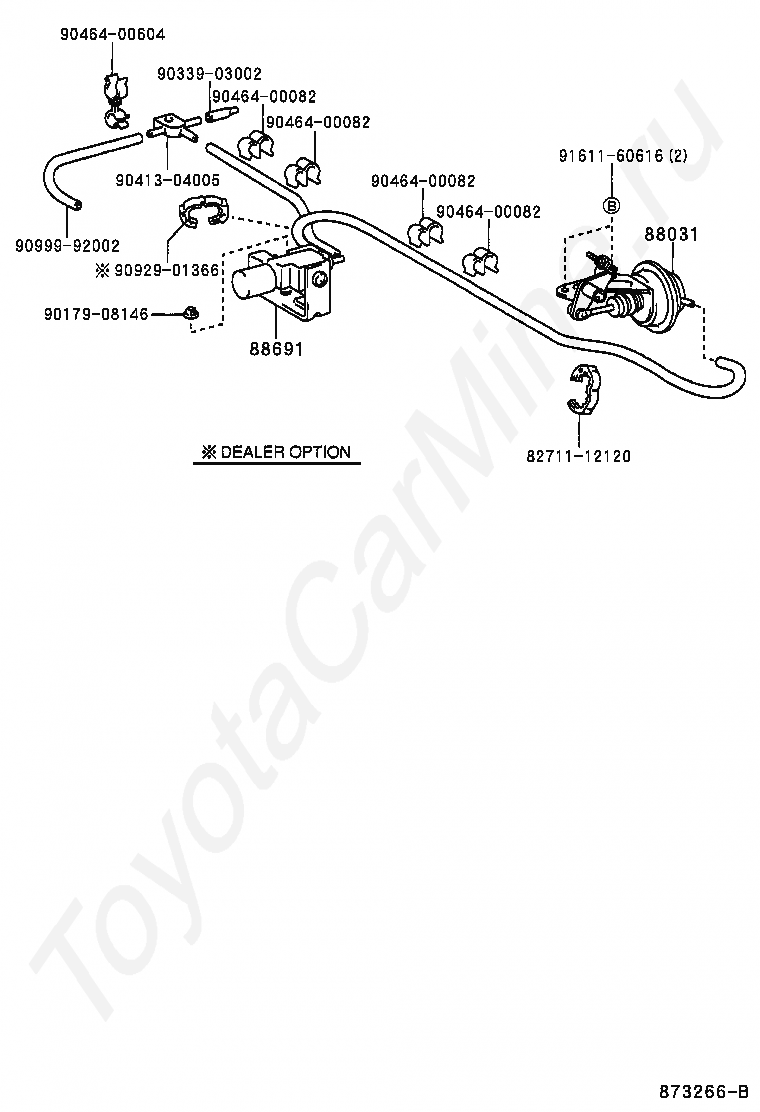 90464-00604
90339-03002
90464-00082
90464-00082
90413-04005
90999-92002
※ 90929-01366
90179-08146
88691
90464-00082
90464-00082
91611-60616 (2)
B
88031
82711-12120
※ DEALER OPTION
ToyotaCarMine.ru
873266-B