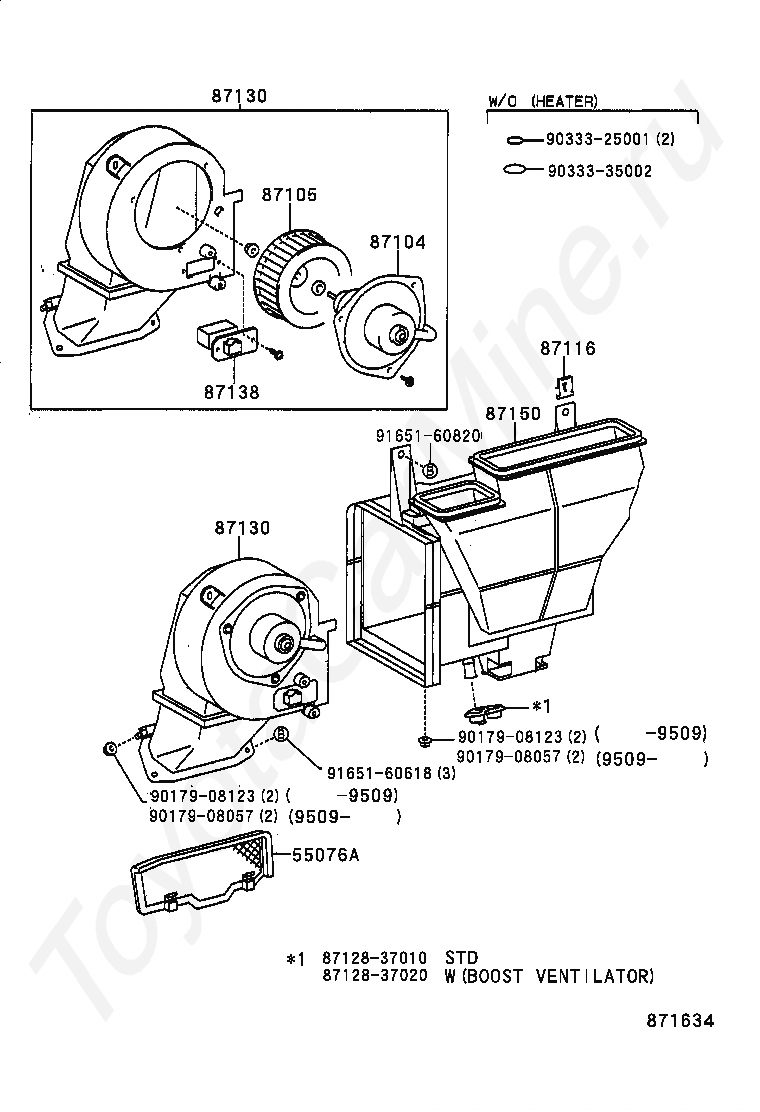 87130

W/O (HEATER)

90333-25001 (2)

90333-35002

87105

87104

87138

87116

87150

91651-60820

B

87130

*1

90179-08123 (2) ( -9509)

90179-08057 (2) (9509- )

B

91651-60618 (3)

90179-08123 (2) ( -9509)

90179-08057 (2) (9509- )

55076A

*1 87128-37010 STD
87128-37020 W(BOOST VENTILATOR)

871634

ToyotaMine.ru