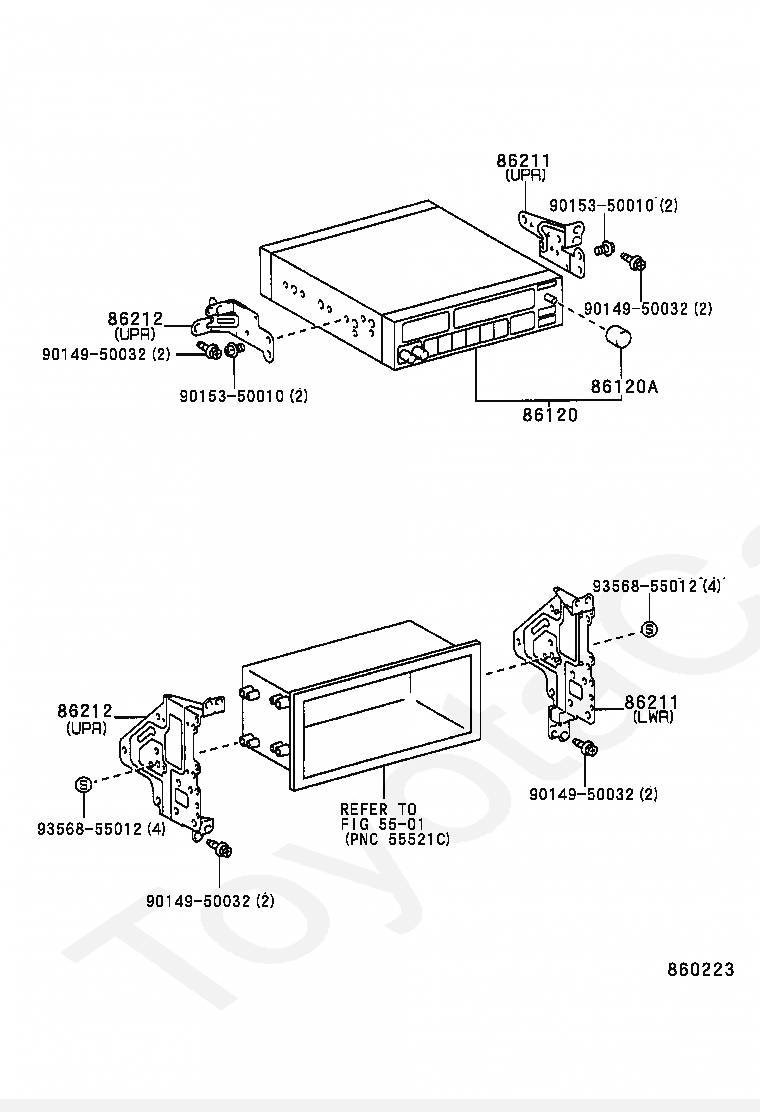 86211
(UPR)
90153-50010 (2)
90149-50032 (2)
86212
(UPR)
90149-50032 (2)
90153-50010 (2)
86120A
86120

93568-55012 (4)
S
86211
(LWR)
90149-50032 (2)
86212
(UPR)
S
93568-55012 (4)
REFER TO
FIG 55-01
(PNC 55521C)
90149-50032 (2)

860223

ToyotaC