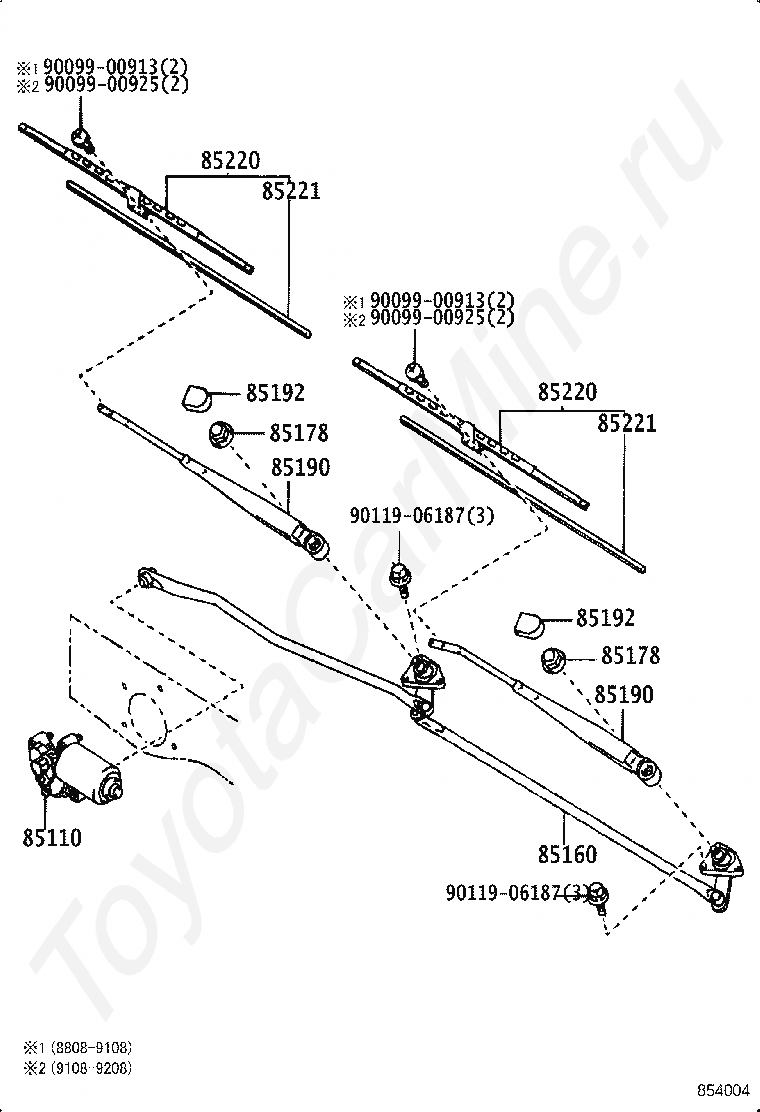 ※1 90099-00913(2)
※2 90099-00925(2)

85220
85221

※1 90099-00913(2)
※2 90099-00925(2)

85192
85178
85190

85220
85221

90119-06187(3)

85192
85178
85190

85110

85160

90119-06187(3)

ToyotaCarMine.ru

※1 (8808-9108)
※2 (9108-9208)

854004