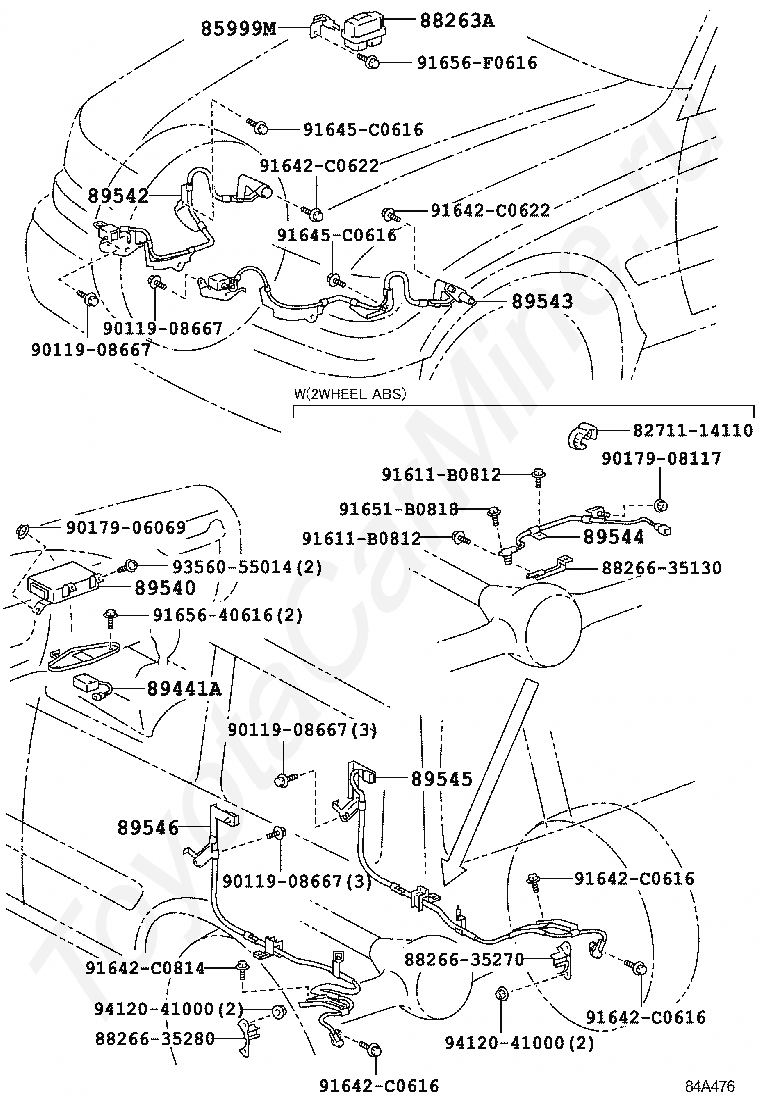 85999M
88263A
91656-F0616
91645-C0616
91642-C0622
89542
91642-C0622
91645-C0616
89543
90119-08667
90119-08667
W(2WHEEL ABS)
82711-14110
91611-B0812
90179-08117
91651-B0818
91611-B0812
89544
88266-35130
90179-06069
93560-55014(2)
89540
91656-40616(2)
89441A
90119-08667(3)
89545
89546
90119-08667(3)
91642-C0616
91642-C0814
88266-35270
94120-41000(2)
88266-35280
94120-41000(2)
91642-C0616
91642-C0616
84A476
ToyotaCarMine.ru