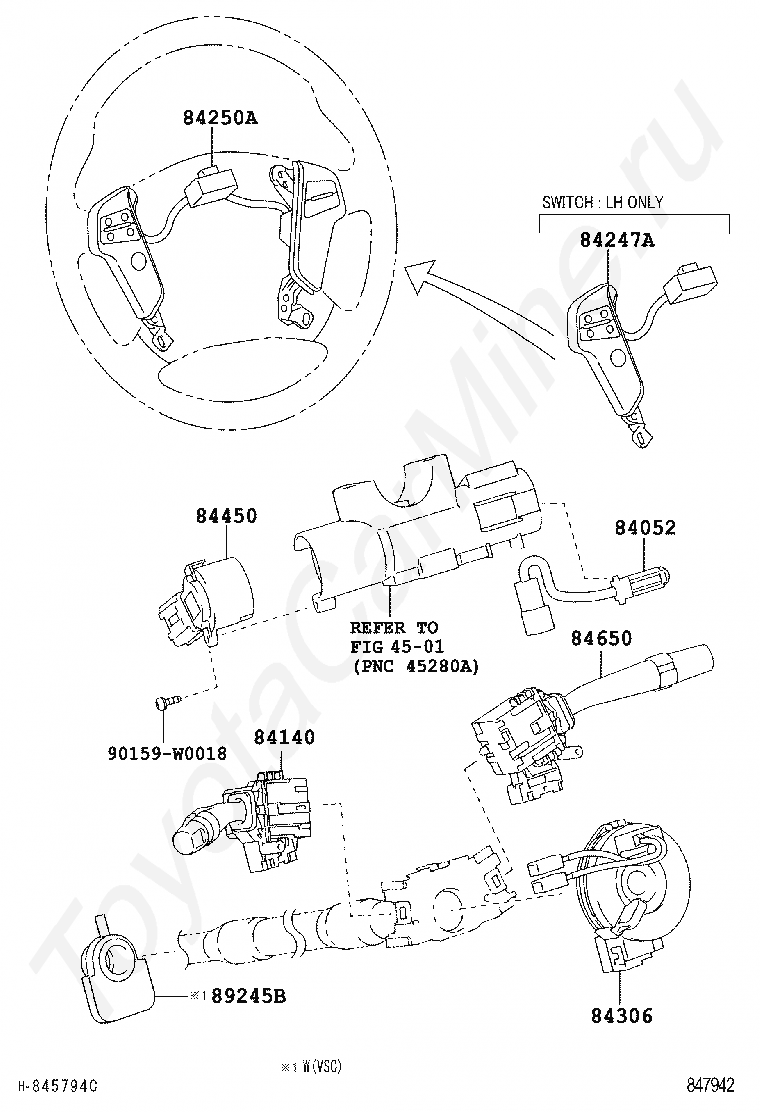 84250A

SWITCH : LH ONLY

84247A

84450

84052

REFER TO FIG 45-01 (PNC 45280A)

84650

90159-W0018

84140

※1 89245B

84306

H-845794C

※1 W(VSC)

847942

ToyotaCarMine.ru