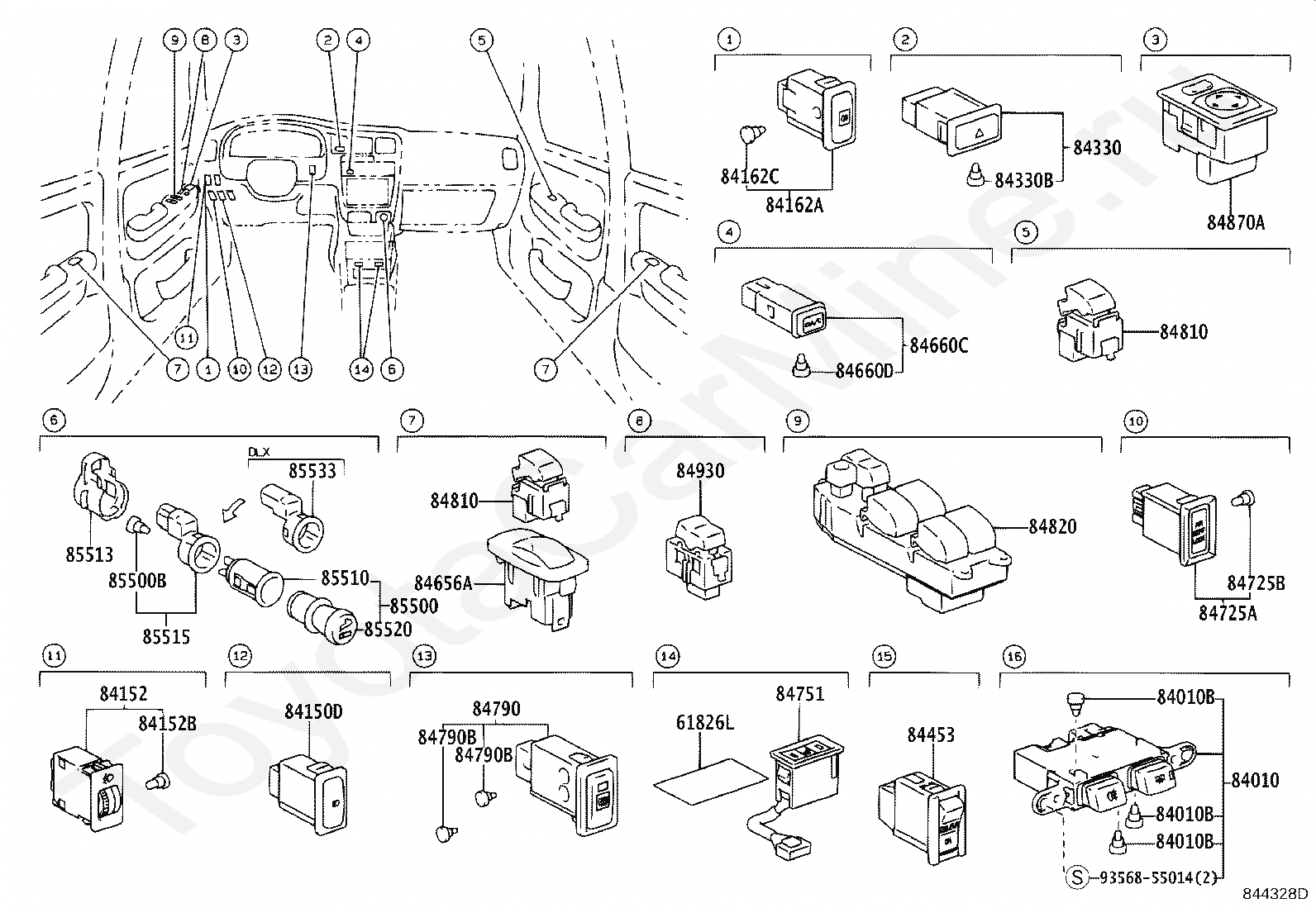 9 8 3 2 4 5
11 7 1 10 12 13 14 6 7

1
84162C
84162A

2
84330
84330B

3
84870A

4
84660C
84660D

5
84810

6
DLX
85533
85513
85500B
85515
85510
85500
85520

7
84810
84656A

8
84930

9
84820

10
84725B
84725A

11
84152
84152B

12
84150D

13
84790
84790B
84790B

14
61826L
84751

15
84453

16
84010B
84010
84010B
84010B
S 93568-55014(2)

844328D

ToyotaCarNine.ru