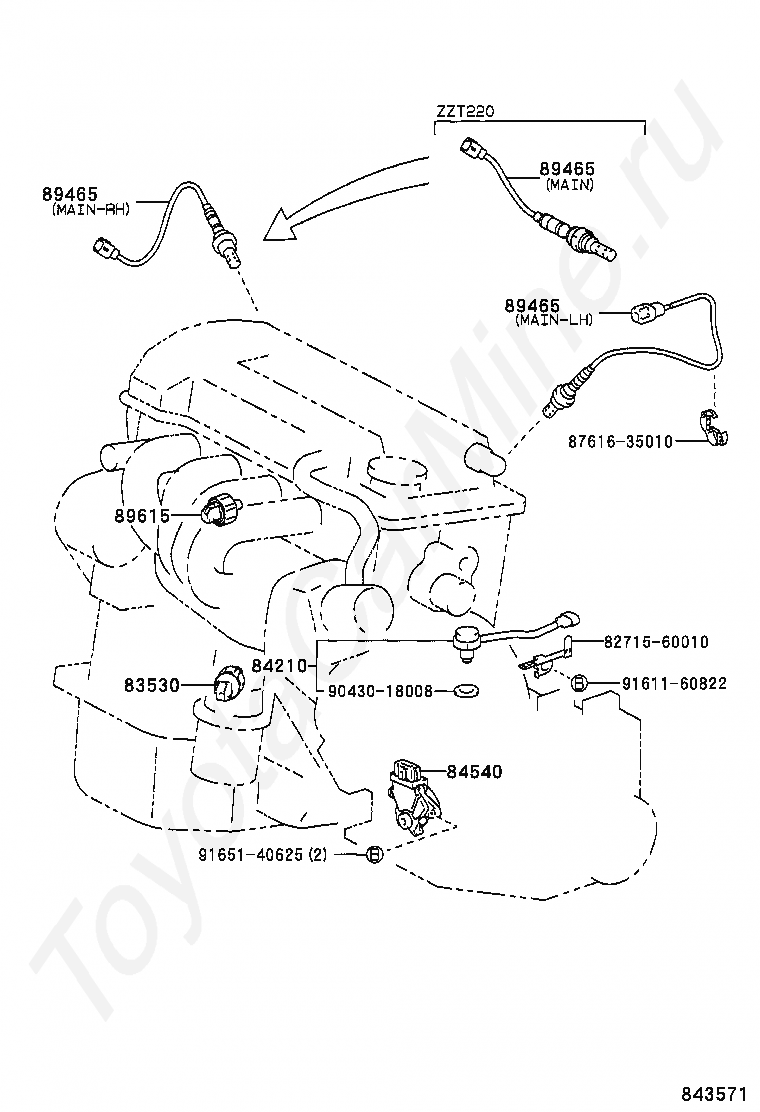 ZZT220

89465
(MAIN-RH)

89465
(MAIN)

89465
(MAIN-LH)

87616-35010

89615

82715-60010

84210

83530

90430-18008

91611-60822

84540

91651-40625 (2)

ToyotaCarMine.ru

843571