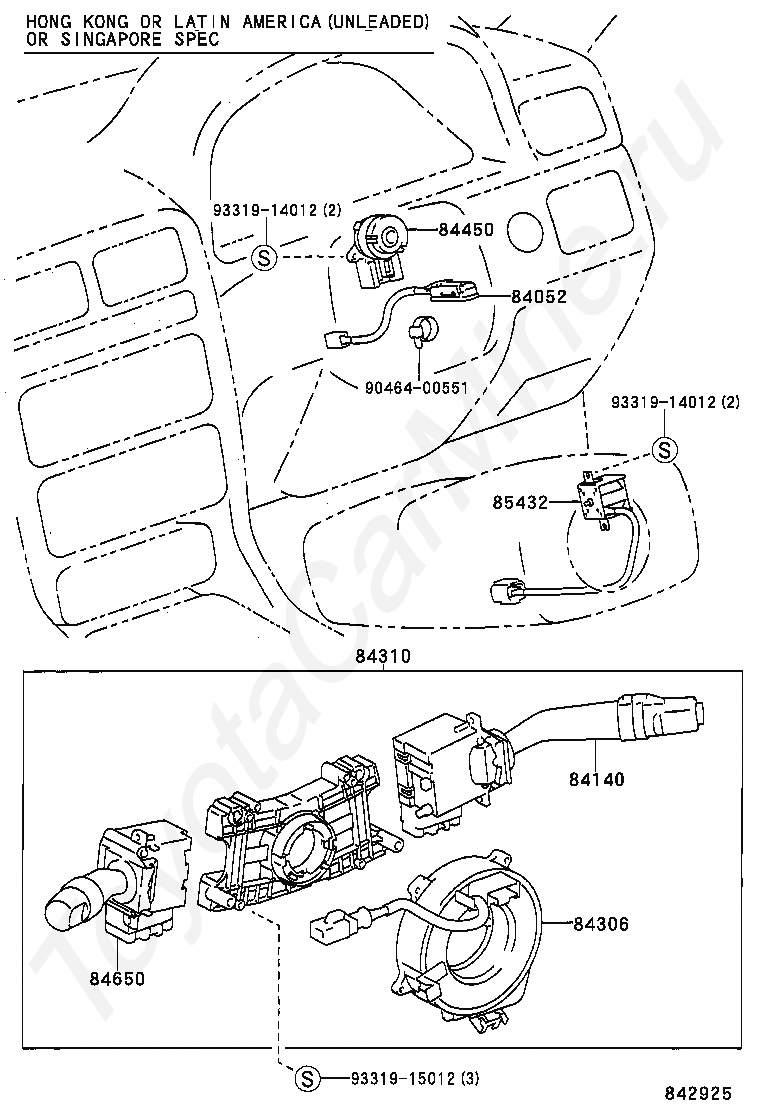 HONG KONG OR LATIN AMERICA (UNLEADED) OR SINGAPORE SPEC

93319-14012 (2)
S
84450
84052
90464-00551
93319-14012 (2)
S
85432

84310
84140
84306
84650
S 93319-15012 (3)

842925

ToyotaCarMine.ru