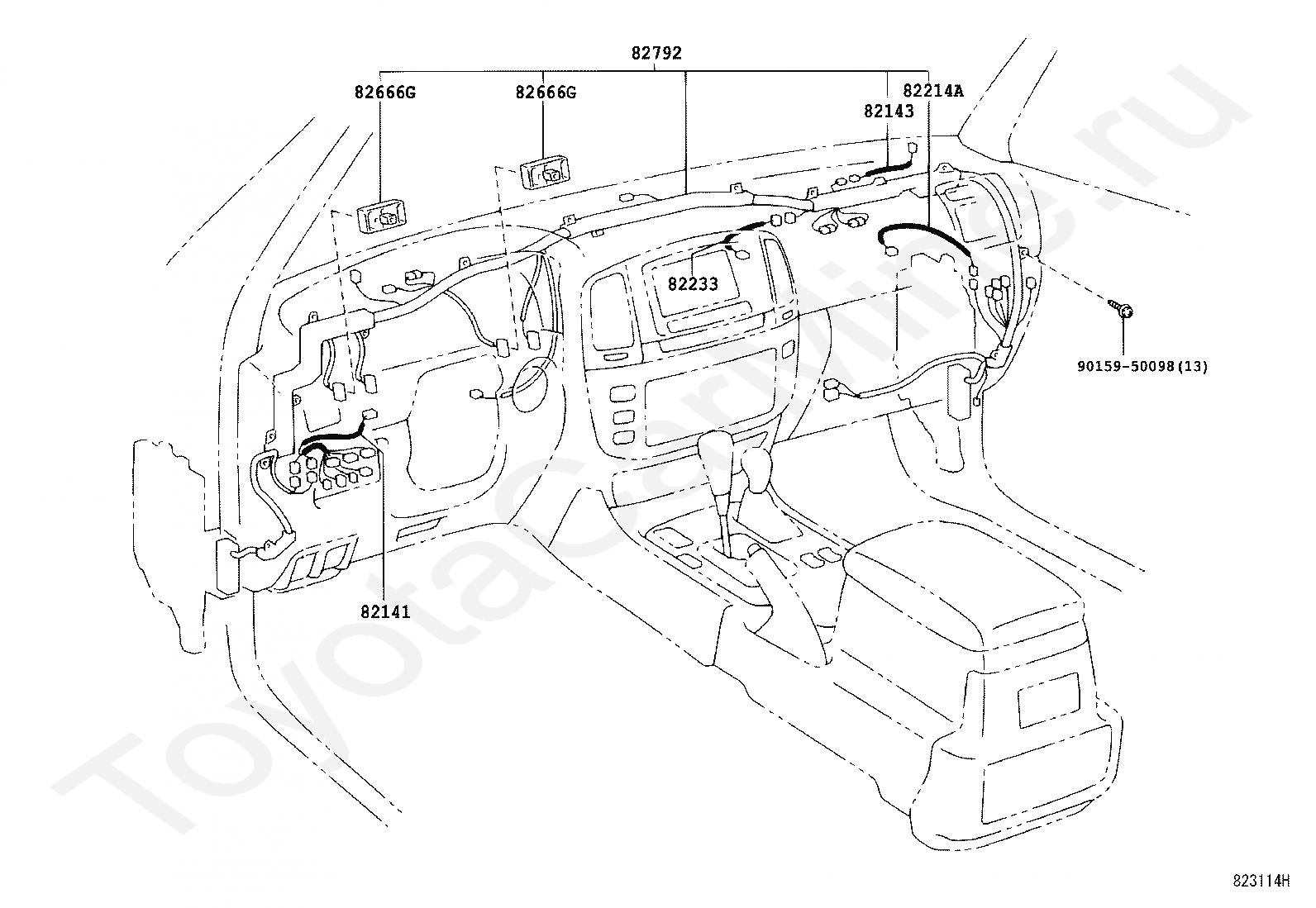 82792
82666G
82666G
82214A
82143
82233
90159-50098(13)
82141
ToyotaCarline.ru
823114H