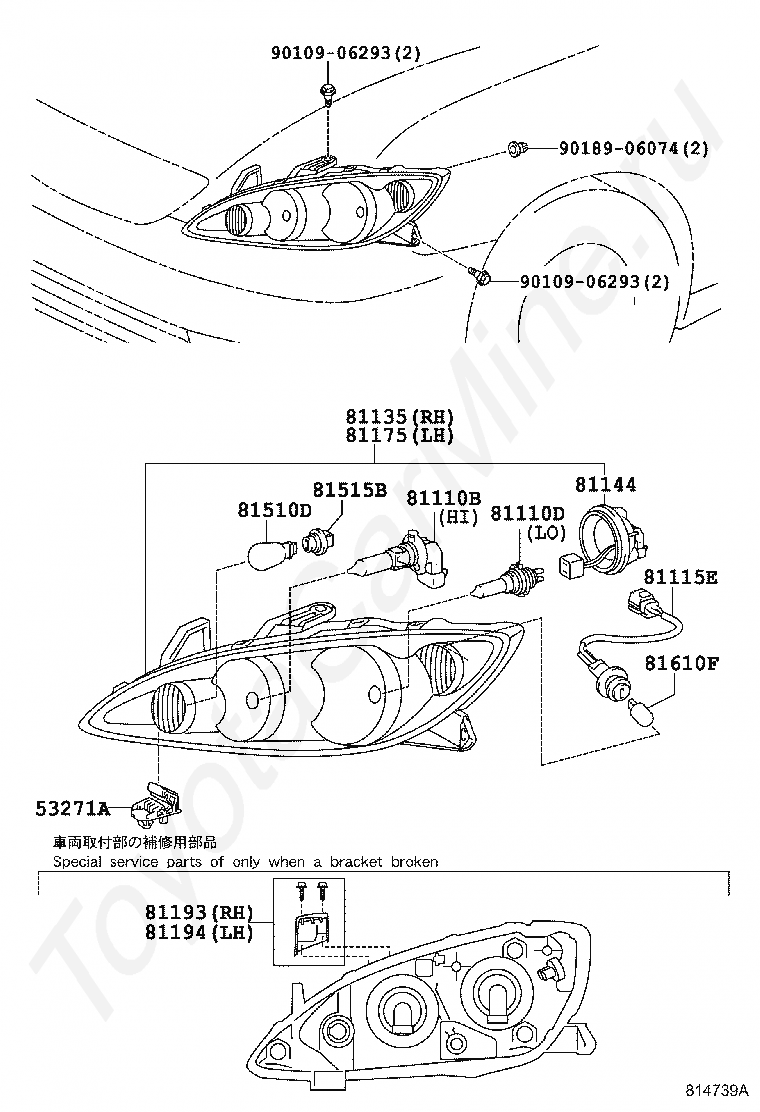 90109-06293(2)

90189-06074(2)

90109-06293(2)

81135(RH)
81175(LH)

81515B

81510D

81110B
(HI)

81110D
(LO)

81144

81115E

81610F

53271A

車両取付部の補修用部品
Special service parts of only when a bracket broken

81193(RH)
81194(LH)

814739A

ToyotaCarMine.ru