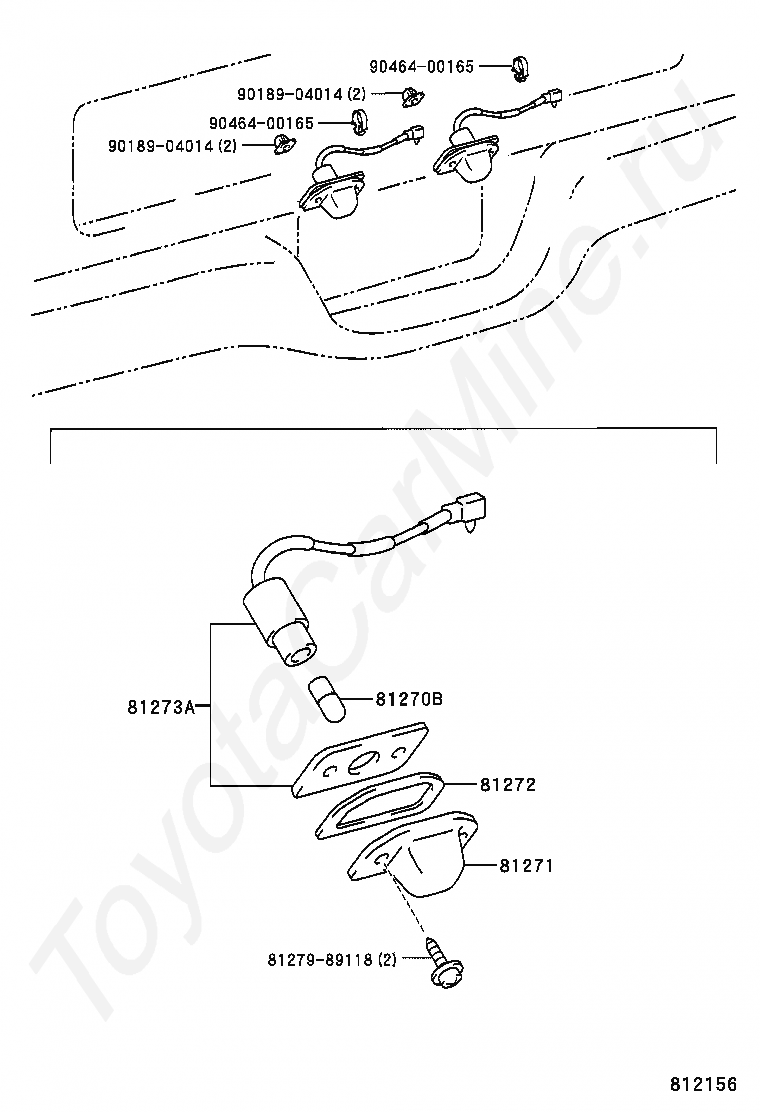 90464-00165
90189-04014 (2)
90464-00165
90189-04014 (2)

81273A
81270B
81272
81271
81279-89118 (2)

812156

ToyotaCarMine.ru