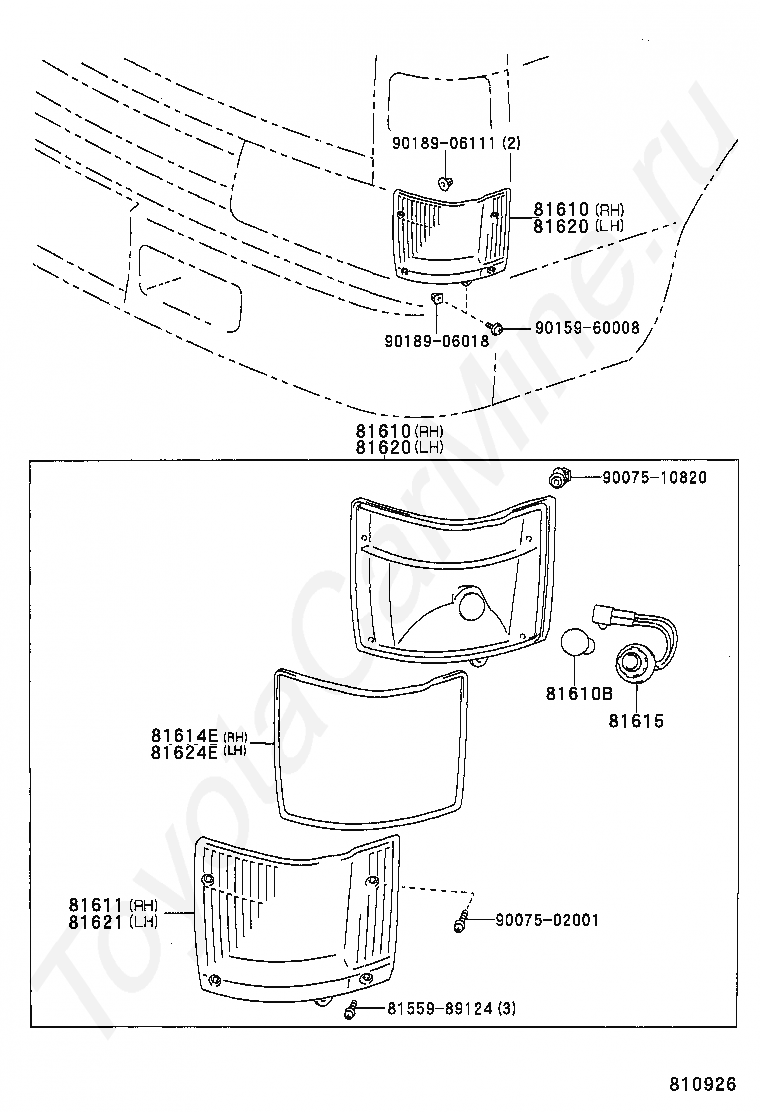 90189-06111 (2)
81610 (RH)
81620 (LH)
90189-06018
90159-60008
81610 (RH)
81620 (LH)
90075-10820
81610B
81615
81614E (RH)
81624E (LH)
81611 (RH)
81621 (LH)
90075-02001
81559-89124 (3)
810926
ToyotaCarMine.ru