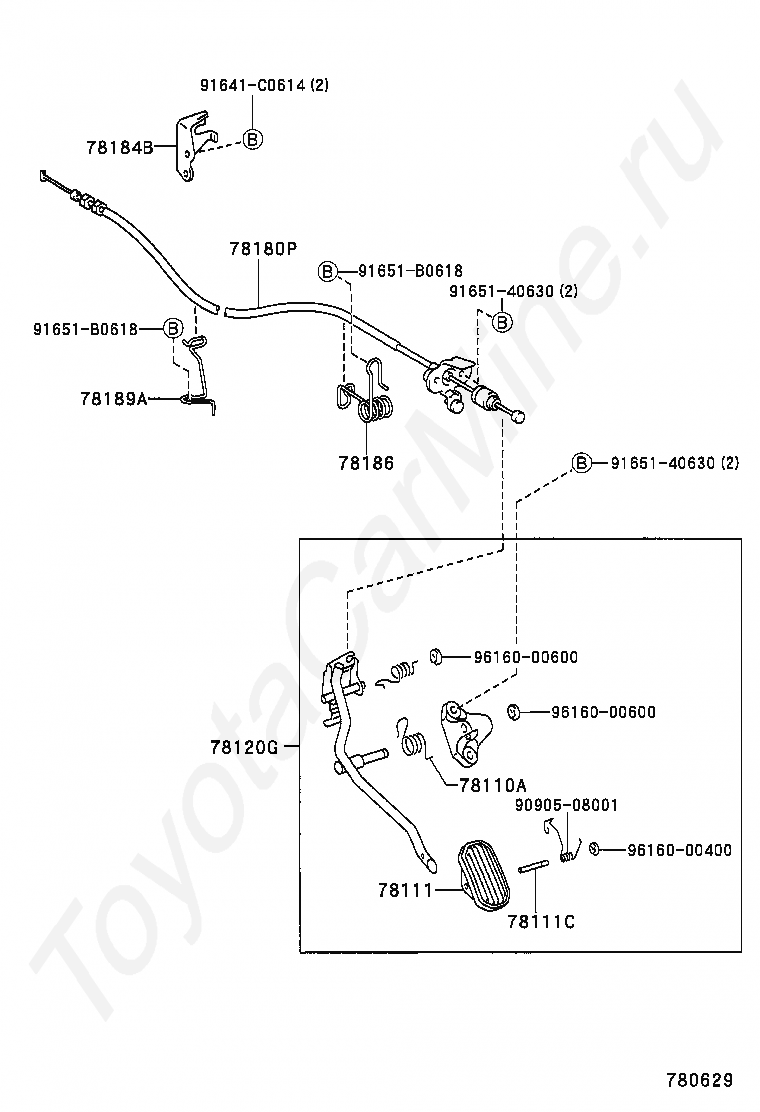 91641-C0614 (2)
78184B
B
78180P
B 91651-B0618
91651-40630 (2)
B
91651-B0618 B
78189A
78186
B 91651-40630 (2)
96160-00600
96160-00600
78120G
78110A
90905-08001
96160-00400
78111
78111C
780629
ToyotaCarMine.ru