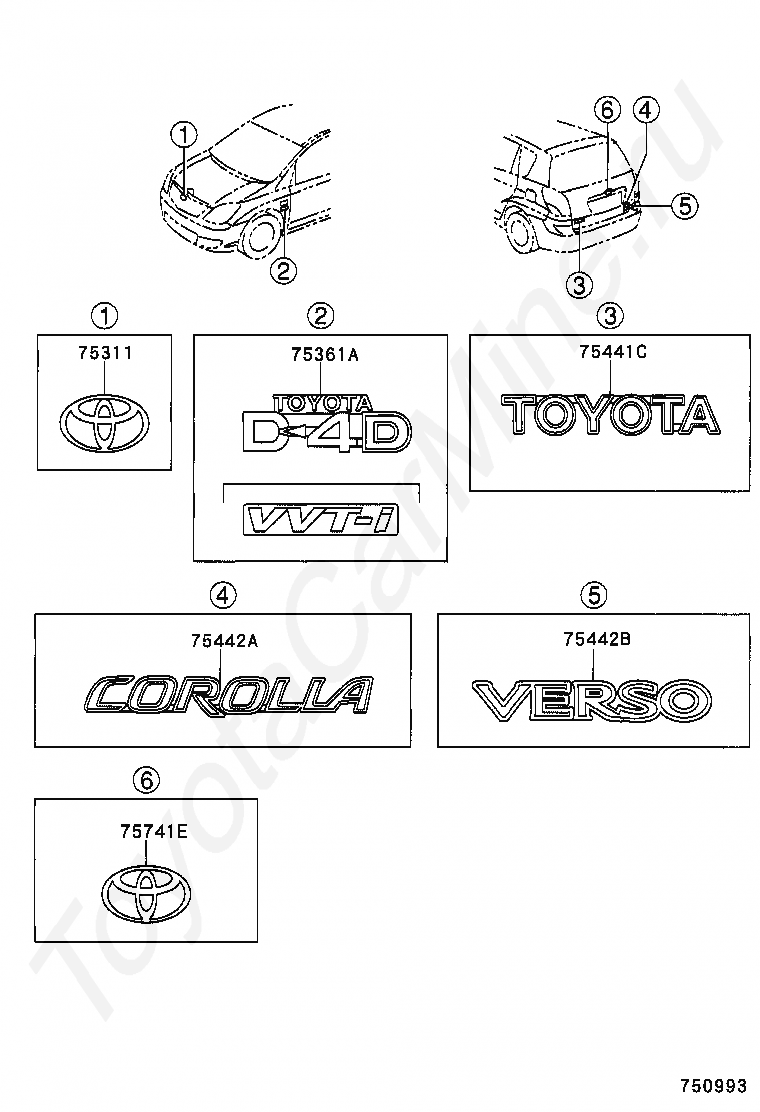 1
2
6
4
5
3

1
75311

2
75361A
TOYOTA
D-4D
VVT-i

3
75441C
TOYOTA

4
75442A
COROLLA

5
75442B
VERSO

6
75741E

ToyotaCarMine.ru

750993