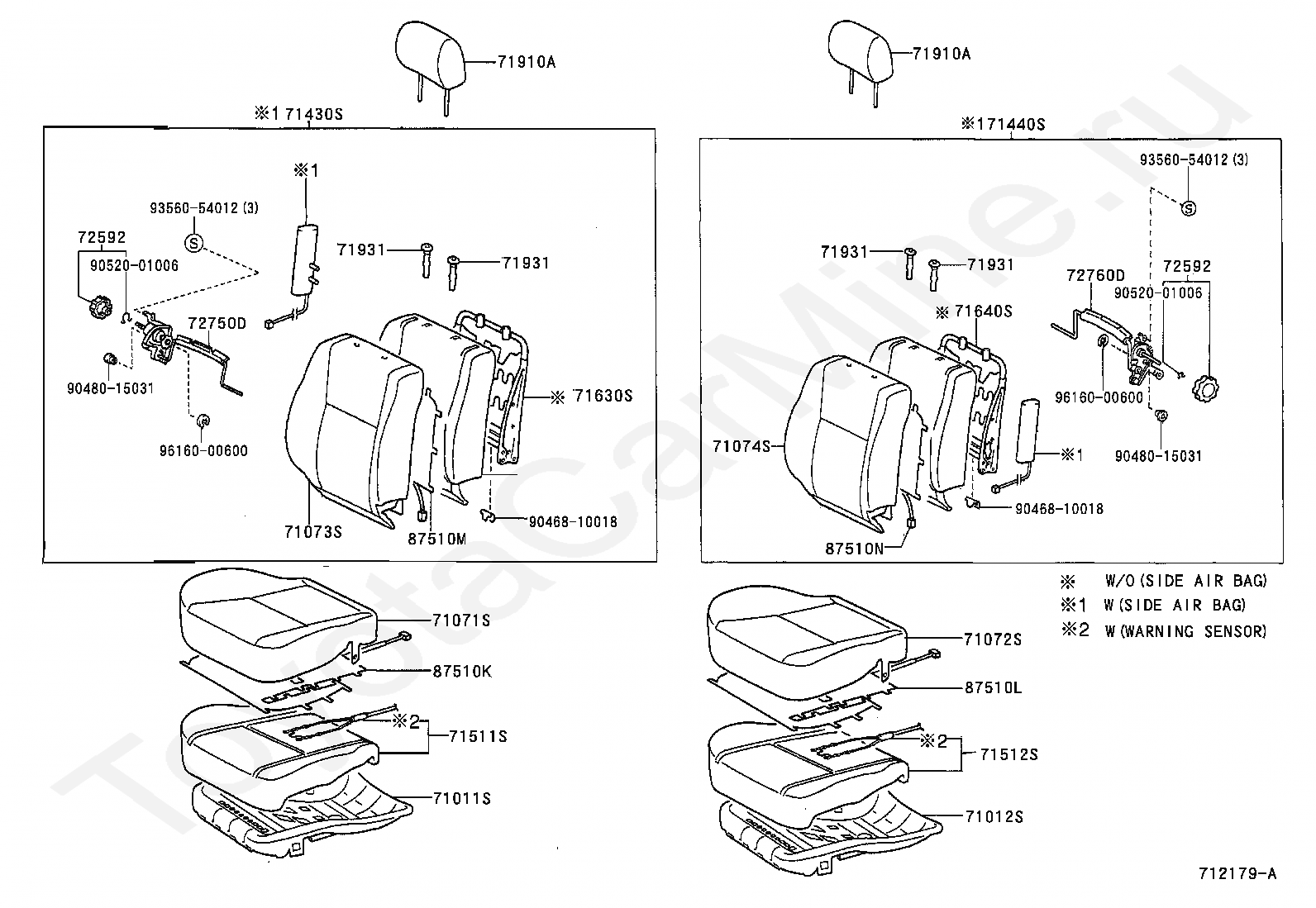 71910A

※1 71430S

※1

93560-54012 (3)

72592

90520-01006

71931

71931

72750D

90480-15031

96160-00600

※ 71630S

71073S

87510M

90468-10018

71071S

87510K

※2

71511S

71011S

71910A

※171440S

93560-54012 (3)

71931

71931

72760D

72592

90520-01006

※ 71640S

96160-00600

71074S

※1

90480-15031

90468-10018

87510N

※ W/O (SIDE AIR BAG)
※1 W (SIDE AIR BAG)
※2 W (WARNING SENSOR)

71072S

87510L

※2

71512S

71012S

712179-A

ToyotaCarMine.ru