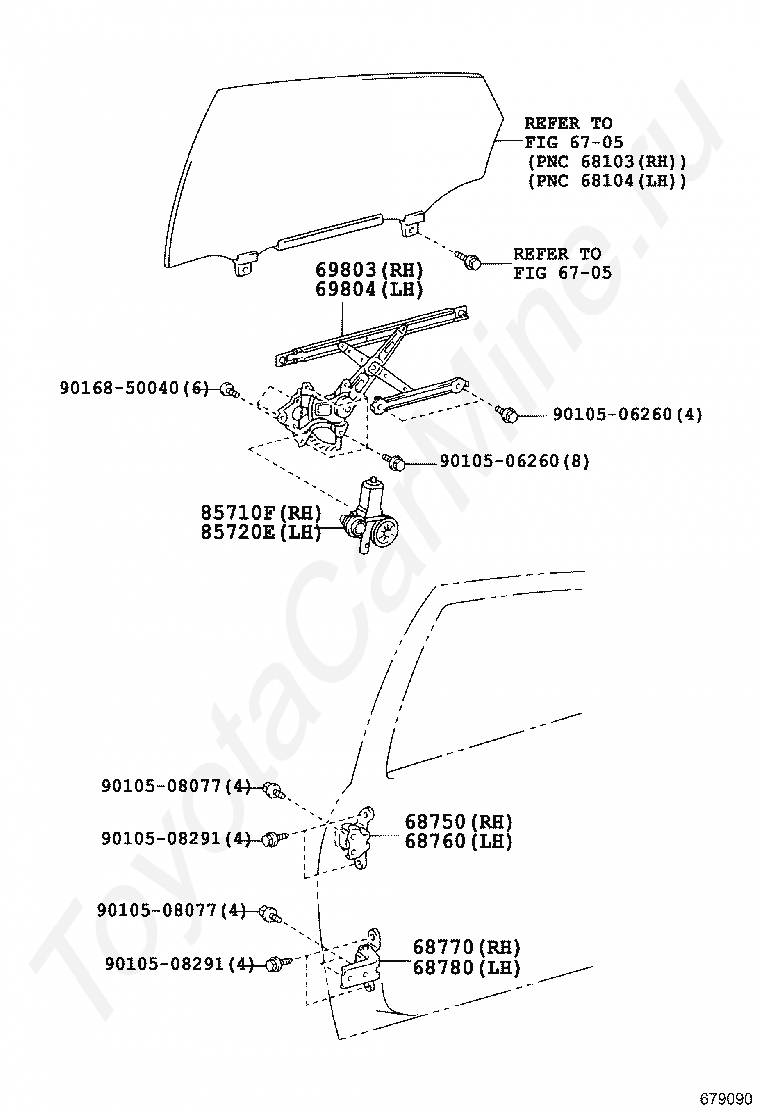 REFER TO
FIG 67-05
(PNC 68103(RH))
(PNC 68104(LH))

REFER TO
FIG 67-05

69803(RH)
69804(LH)

90168-50040(6)

90105-06260(4)

90105-06260(8)

85710F(RH)
85720E(LH)

90105-08077(4)

90105-08291(4)

68750(RH)
68760(LH)

90105-08077(4)

90105-08291(4)

68770(RH)
68780(LH)

ToyotaCarMine.ru

679090