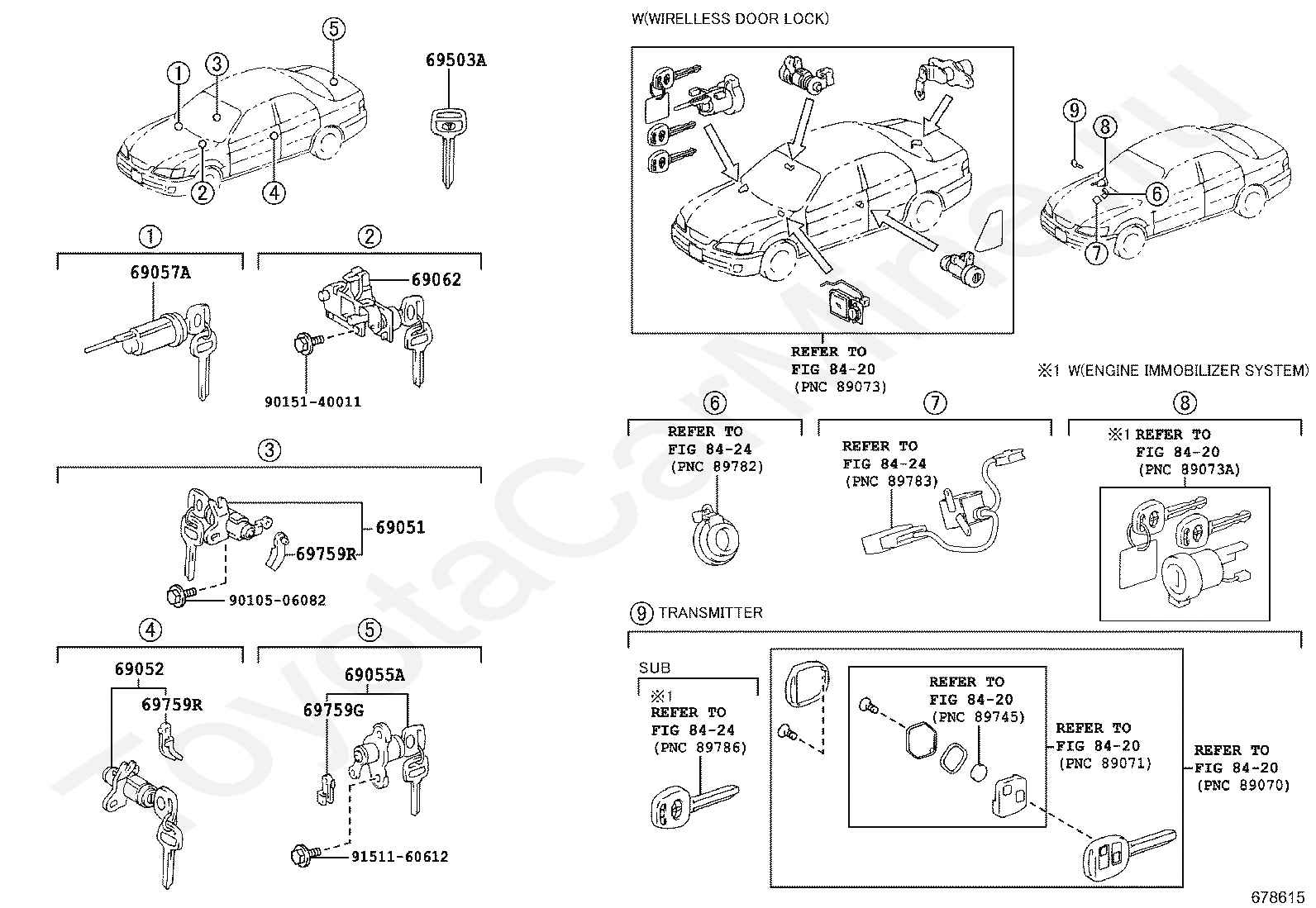 ①
③
⑤
②
④
69503A
①
69057A
②
69062
90151-40011
③
69051
69759R
90105-06082
④
69052
69759R
⑤
69055A
69759G
91511-60612

W(WIRELESS DOOR LOCK)
REFER TO
FIG 84-20
(PNC 89073)
⑨
⑧
⑥
⑦
※1 W(ENGINE IMMOBILIZER SYSTEM)
⑥
REFER TO
FIG 84-24
(PNC 89782)
⑦
REFER TO
FIG 84-24
(PNC 89783)
⑧
※1 REFER TO
FIG 84-20
(PNC 89073A)
⑨ TRANSMITTER
SUB
※1
REFER TO
FIG 84-24
(PNC 89786)
REFER TO
FIG 84-20
(PNC 89745)
REFER TO
FIG 84-20
(PNC 89071)
REFER TO
FIG 84-20
(PNC 89070)
678615

ToyotaCarMine.ru