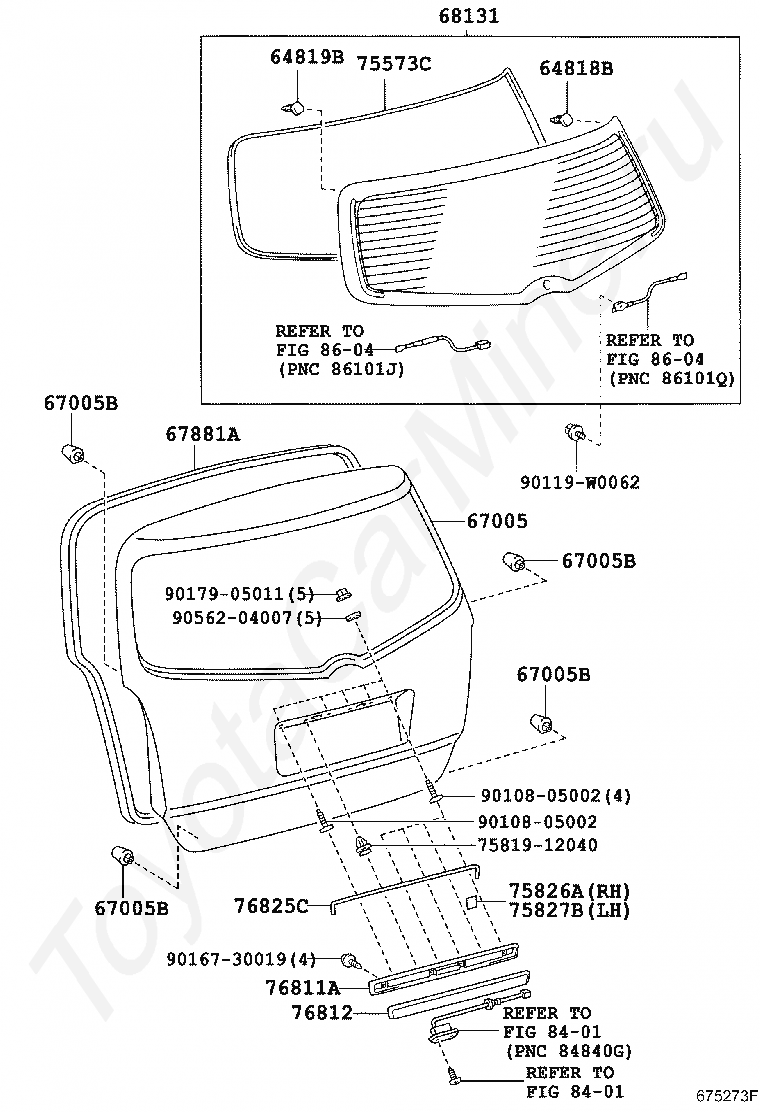 68131

64819B

75573C

64818B

REFER TO FIG 86-04 (PNC 86101J)

REFER TO FIG 86-04 (PNC 86101Q)

67005B

67881A

90119-W0062

67005

67005B

90179-05011(5)

90562-04007(5)

67005B

90108-05002(4)

90108-05002

75819-12040

67005B

76825C

75826A(RH)
75827B(LH)

90167-30019(4)

76811A

76812

REFER TO FIG 84-01 (PNC 84840G)

REFER TO FIG 84-01

675273F

ToyotaCarMine.ru