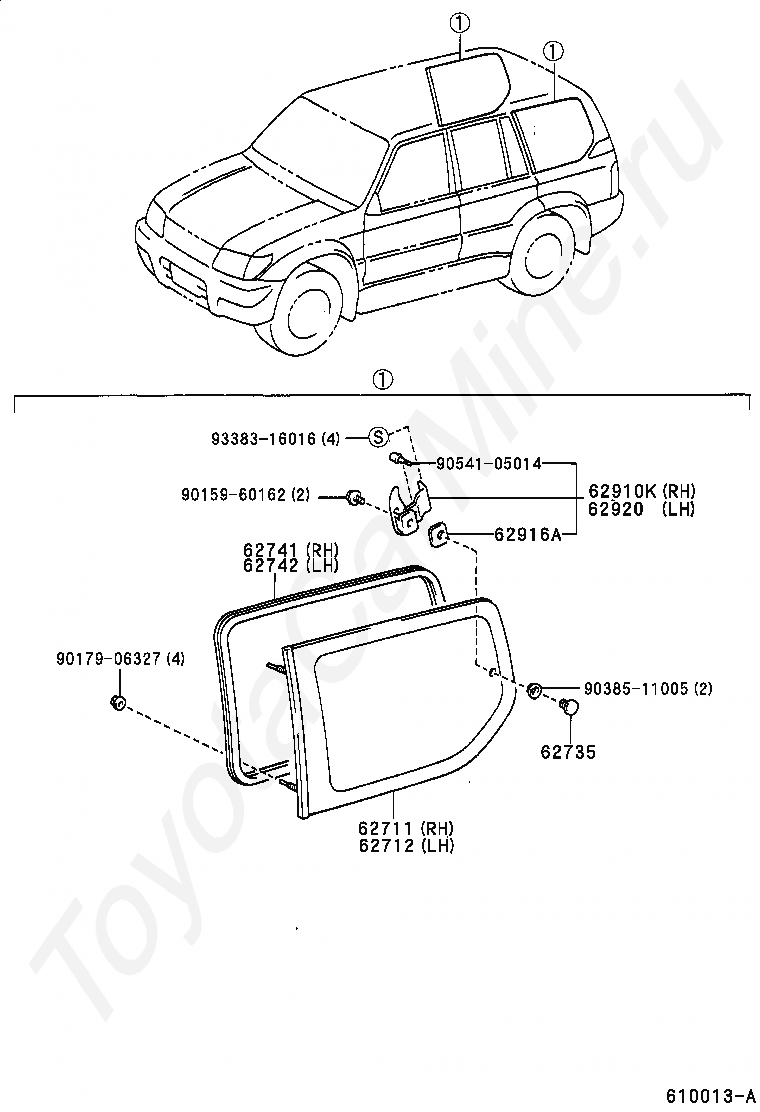 ①
①
①
93383-16016 (4)
S
90541-05014
90159-60162 (2)
62910K (RH)
62920 (LH)
62916A
62741 (RH)
62742 (LH)
90179-06327 (4)
90385-11005 (2)
62735
62711 (RH)
62712 (LH)
ToyotaCarMine.ru
610013-A