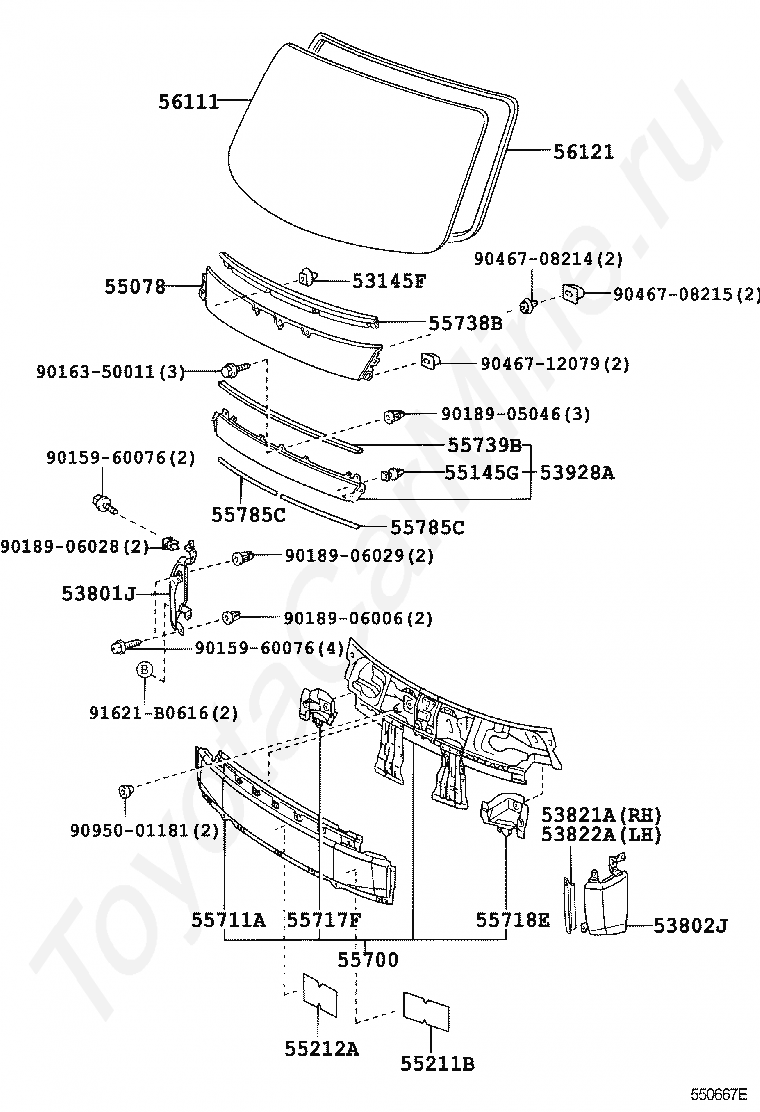 56111
56121
55078
53145F
90467-08214(2)
90467-08215(2)
55738B
90163-50011(3)
90467-12079(2)
90189-05046(3)
55739B
90159-60076(2)
55145G
53928A
55785C
55785C
90189-06028(2)
90189-06029(2)
53801J
90189-06006(2)
90159-60076(4)
B
91621-B0616(2)
90950-01181(2)
53821A(RH)
53822A(LH)
55711A
55717F
55718E
53802J
55700
55212A
55211B
550667E
ToyotaCarMine.ru