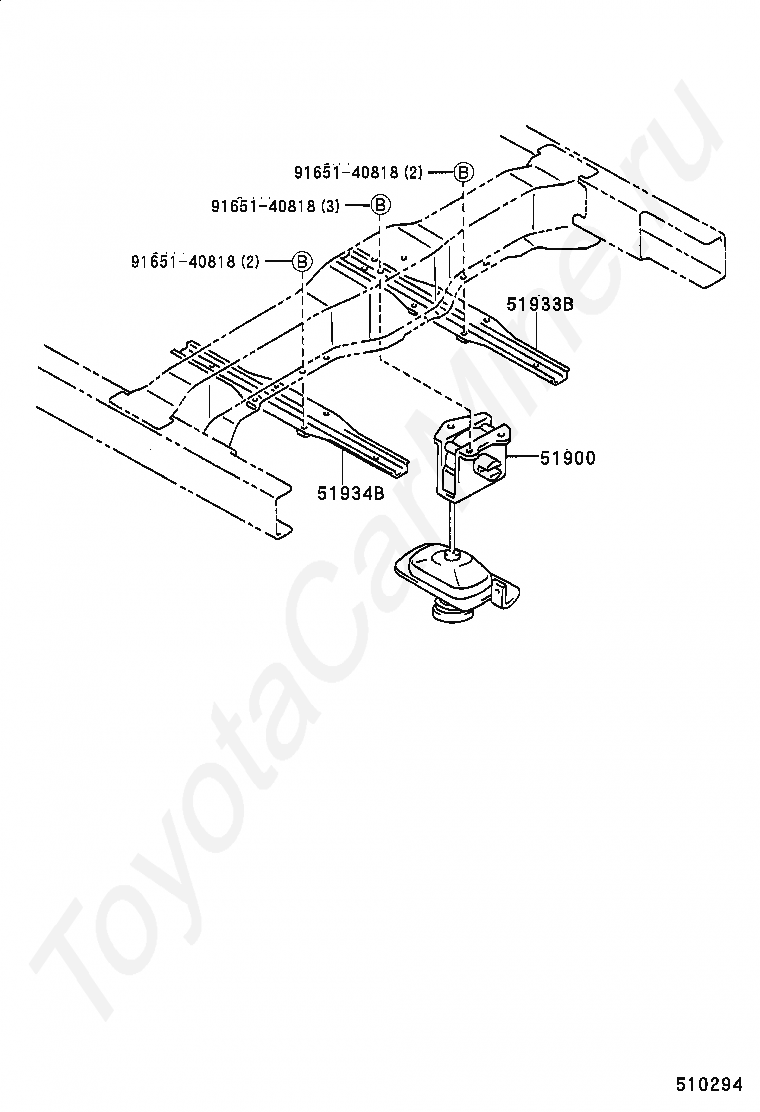 91651-40818 (2) B
91651-40818 (3) B
91651-40818 (2) B
51933B
51900
51934B
ToyotaCarMine.ru
510294