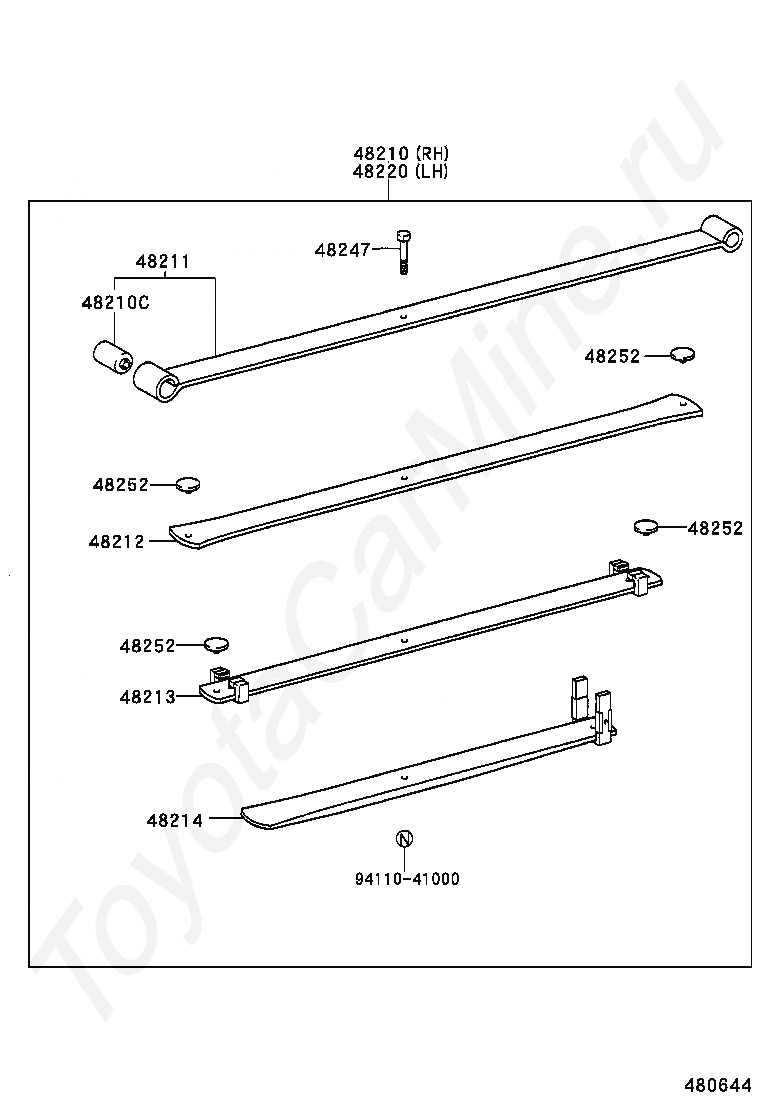 48210 (RH)
48220 (LH)

48211

48247

48210C

48252

48252

48212

48252

48252

48213

48214

N

94110-41000

ToyotaCarMine.ru

480644