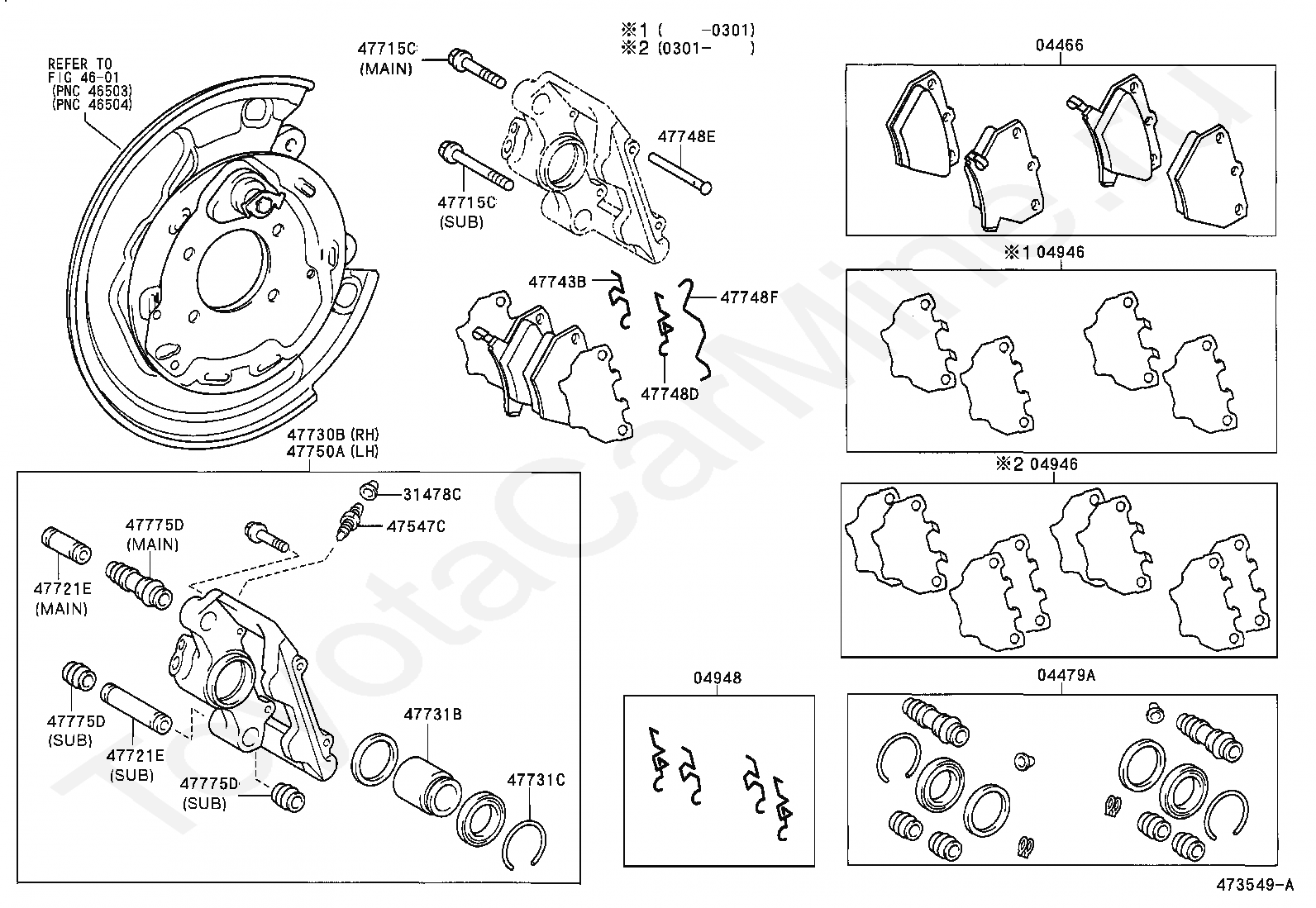 REFER TO
FIG 46-01
(PNC 46503)
(PNC 46504)

47715C
(MAIN)

※1 (    -0301)
※2 (0301-    )

47748E

47715C
(SUB)

47743B

47748F

47748D

47730B (RH)
47750A (LH)

31478C

47547C

47775D
(MAIN)

47721E
(MAIN)

47775D
(SUB)

47721E
(SUB)

47775D
(SUB)

47731B

47731C

04466

※1 04946

※2 04946

04948

04479A

473549-A

ToyotaCarMine.ru