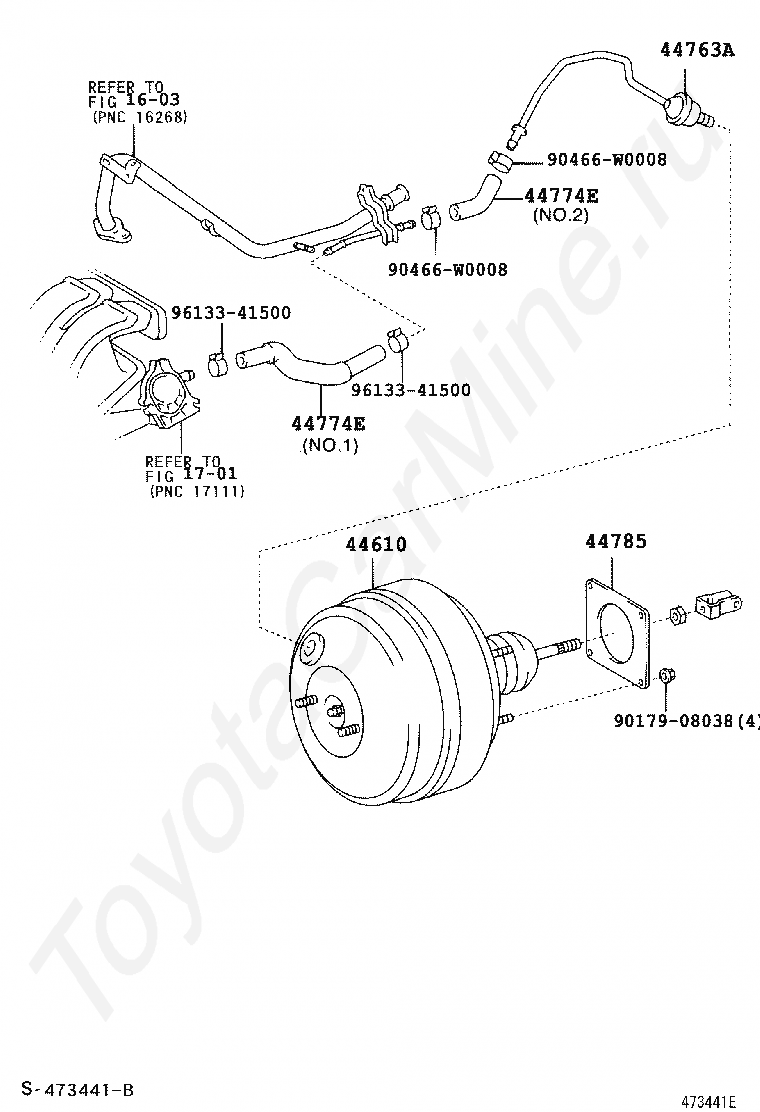 REFER TO FIG 16-03 (PNC 16268)

44763A

90466-W0008

44774E (NO.2)

90466-W0008

96133-41500

96133-41500

44774E (NO.1)

REFER TO FIG 17-01 (PNC 17111)

44610

44785

90179-08038(4)

ToyotaCarMine.ru

S-473441-B

473441E