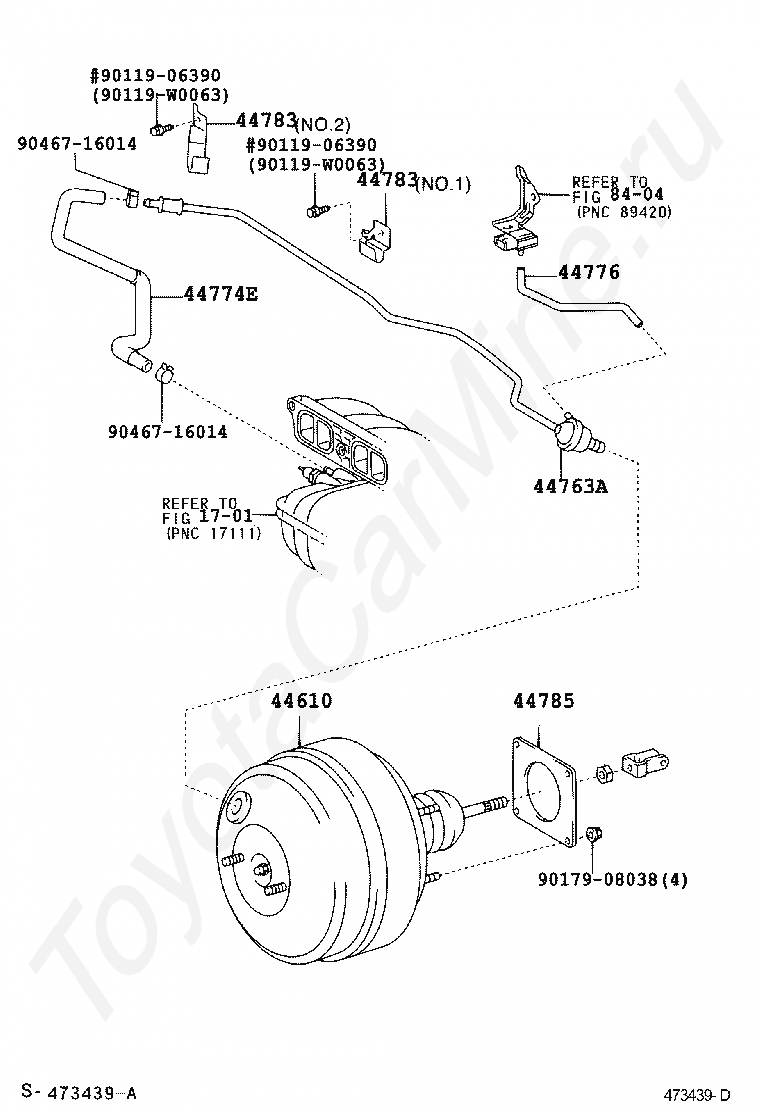 #90119-06390
(90119-W0063)

44783(NO.2)

90467-16014

#90119-06390
(90119-W0063)

44783(NO.1)

REFER TO
FIG 84-04
(PNC 89420)

44776

44774E

90467-16014

44763A

REFER TO
FIG 17-01
(PNC 17111)

44610

44785

90179-08038(4)

ToyotaCarMine.ru

S-473439-A

473439-D